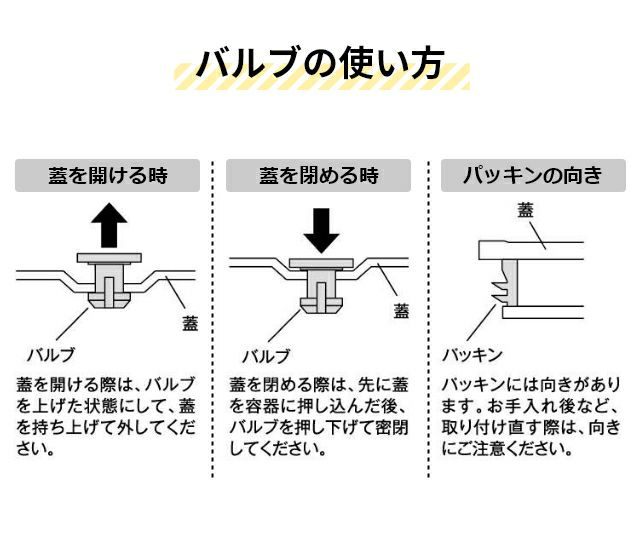 バルブの使い方

蓋を開ける時

蓋
バルブ

蓋を開ける際は、バルブを上げた状態にして、蓋を持ち上げて外してください。

蓋を閉める時

蓋
バルブ

蓋を閉める際は、先に蓋を容器に押し込んだ後、バルブを押し下げて密閉してください。

パッキンの向き

蓋
パッキン

パッキンには向きがあります。お手入れ後など、取り付け直す際は、向きにご注意ください。