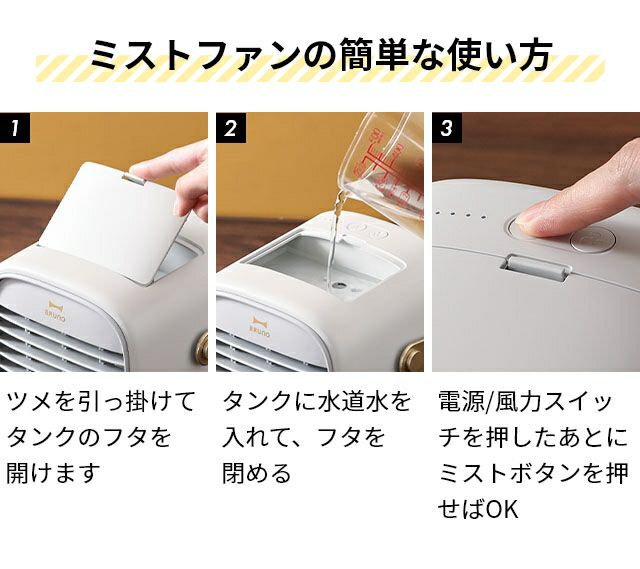 ミストファンの簡単な使い方

1

BRUNO

ツメを引っ掛けてタンクのフタを開けます

2

BRUNO

タンクに水道水を入れて、フタを閉める

3

電源/風力スイッチを押したあとにミストボタンを押せばOK