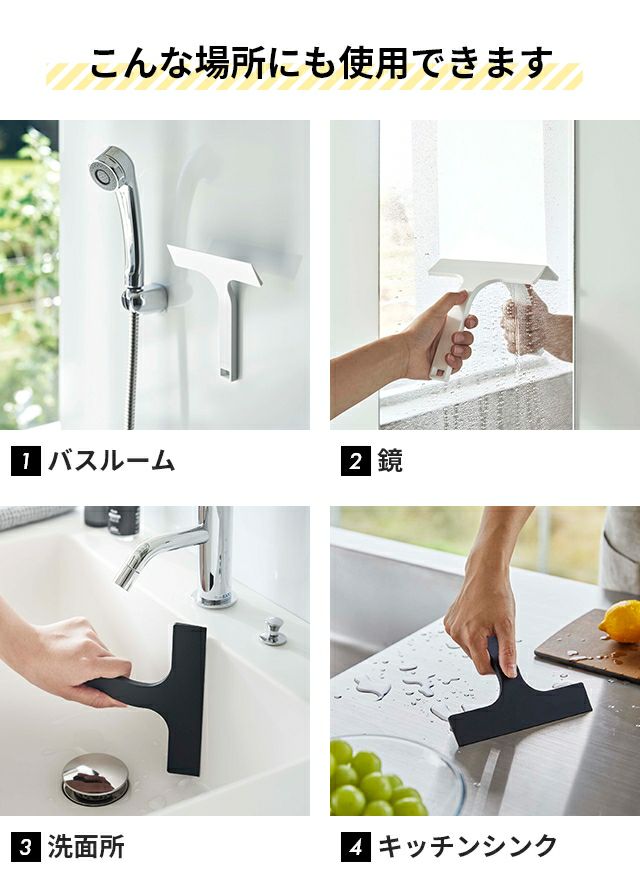 こんな場所にも使用できます

1 バスルーム

2 鏡

3 洗面所

4 キッチンシンク