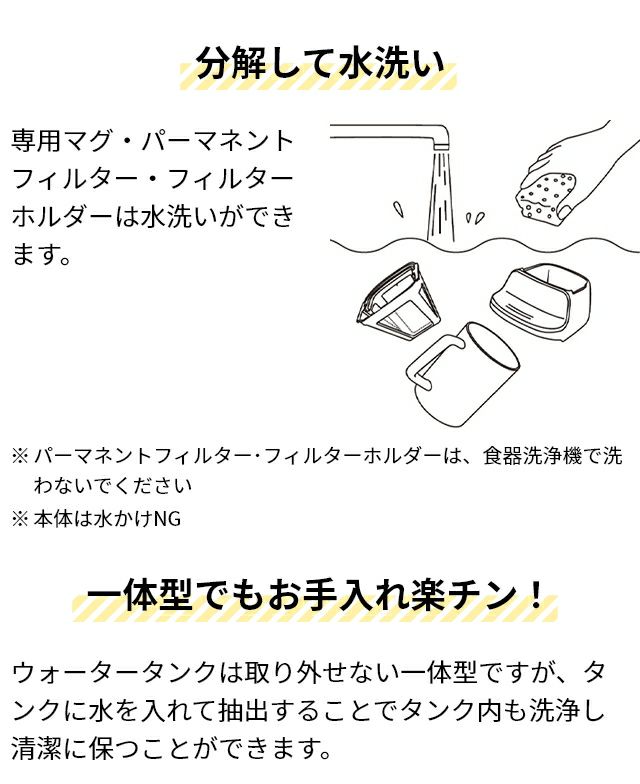 分解して水洗い

専用マグ・パーマネントフィルター・フィルターホルダーは水洗いができます。

※ パーマネントフィルター･フィルターホルダーは、食器洗浄機で洗わないでください
※ 本体は水かけNG

一体型でもお手入れ楽チン！

ウォータータンクは取り外せない一体型ですが、タンクに水を入れて抽出することでタンク内も洗浄し清潔に保つことができます。