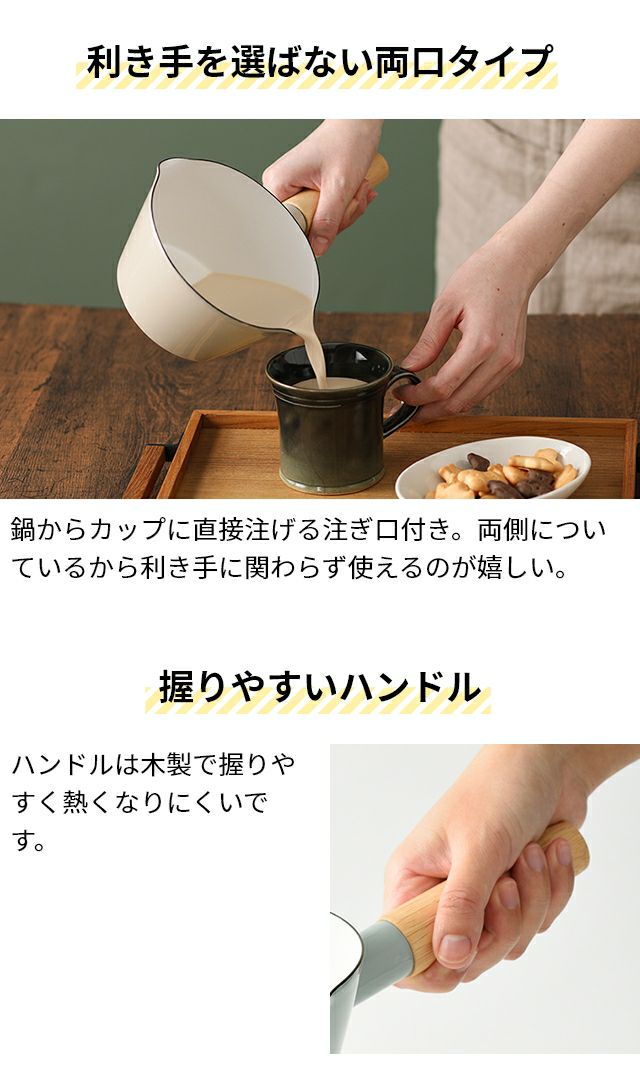 利き手を選ばない両口タイプ

鍋からカップに直接注げる注ぎ口付き。両側についているから利き手に関わらず使えるのが嬉しい。

握りやすいハンドル

ハンドルは木製で握りやすく熱くなりにくいです。