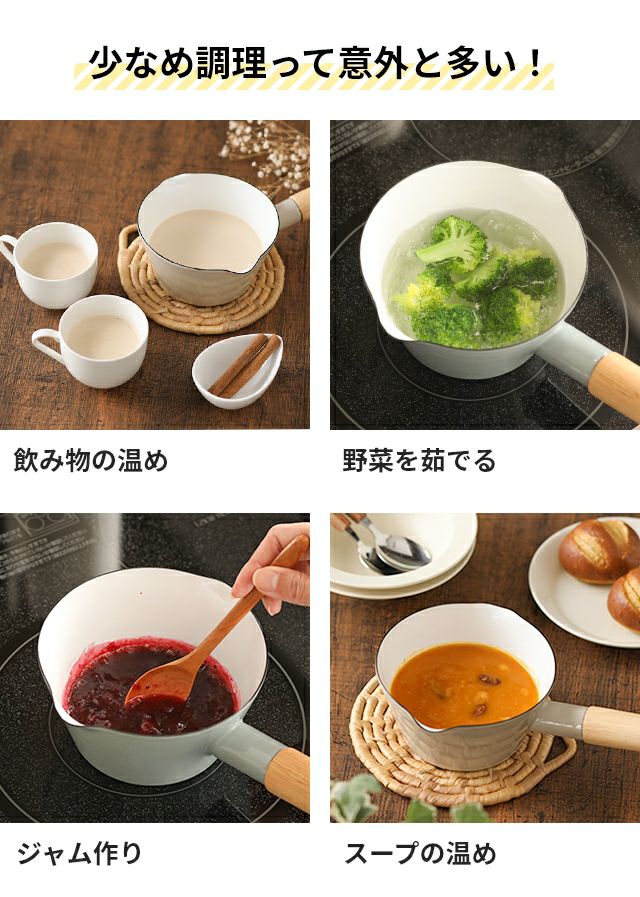 少なめ調理って意外と多い！

飲み物の温め

野菜を茹でる

ジャム作り

スープの温め