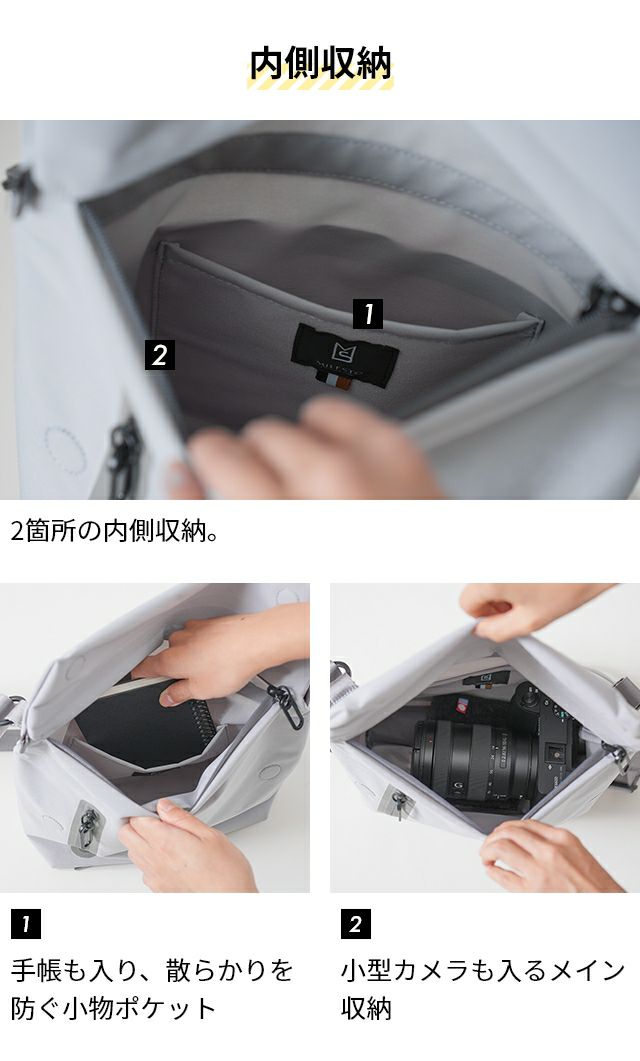 内側収納

1

2

MILESTO

2箇所の内側収納。

1

手帳も入り、散らかりを防ぐ小物ポケット

2

小型カメラも入るメイン収納