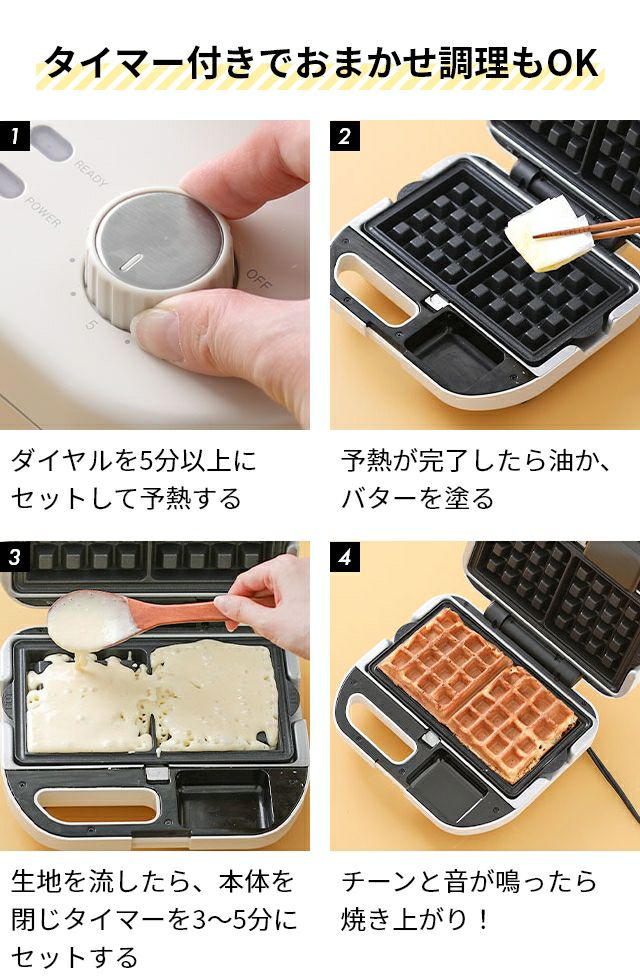 タイマー付きでおまかせ調理もOK

1
READY
POWER
OFF
5

ダイヤルを5分以上にセットして予熱する

2

予熱が完了したら油か、バターを塗る

3

生地を流したら、本体を閉じタイマーを3〜5分にセットする

4

チーンと音が鳴ったら焼き上がり！