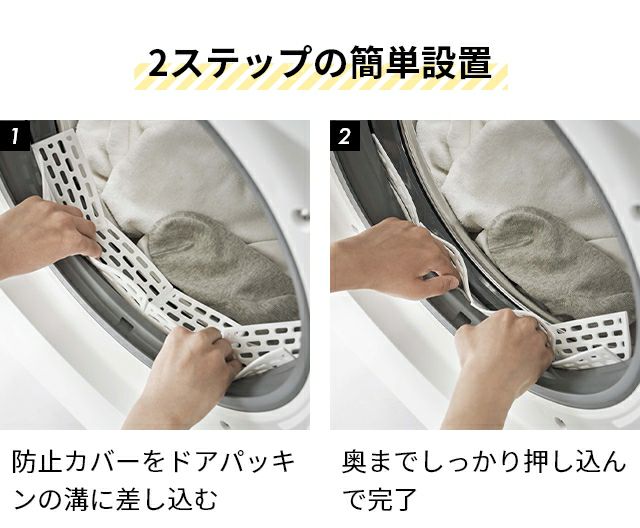 2ステップの簡単設置

1

防止カバーをドアパッキンの溝に差し込む

2

奥までしっかり押し込んで完了