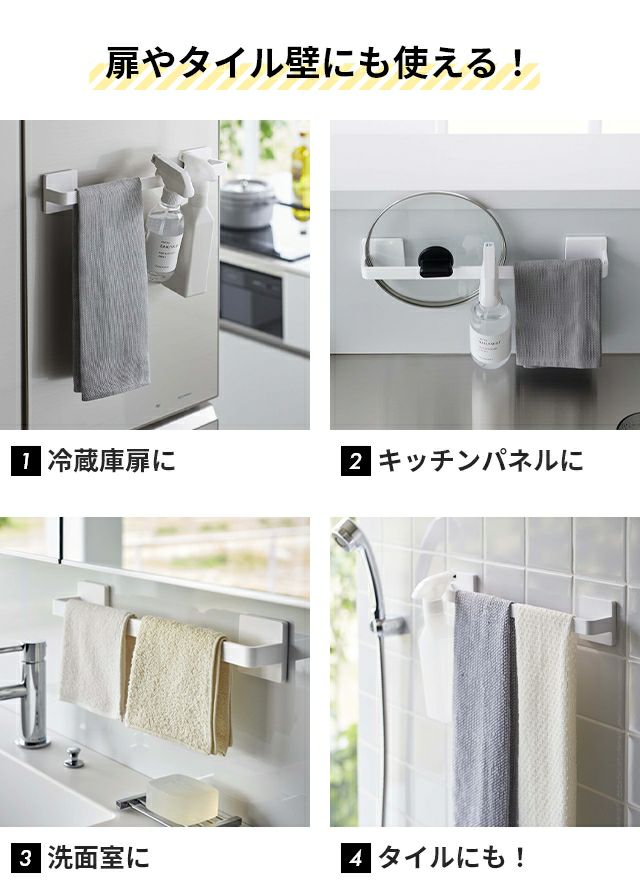 扉やタイル壁にも使える！

1 冷蔵庫扉に

2 キッチンパネルに

3 洗面室に

4 タイルにも！