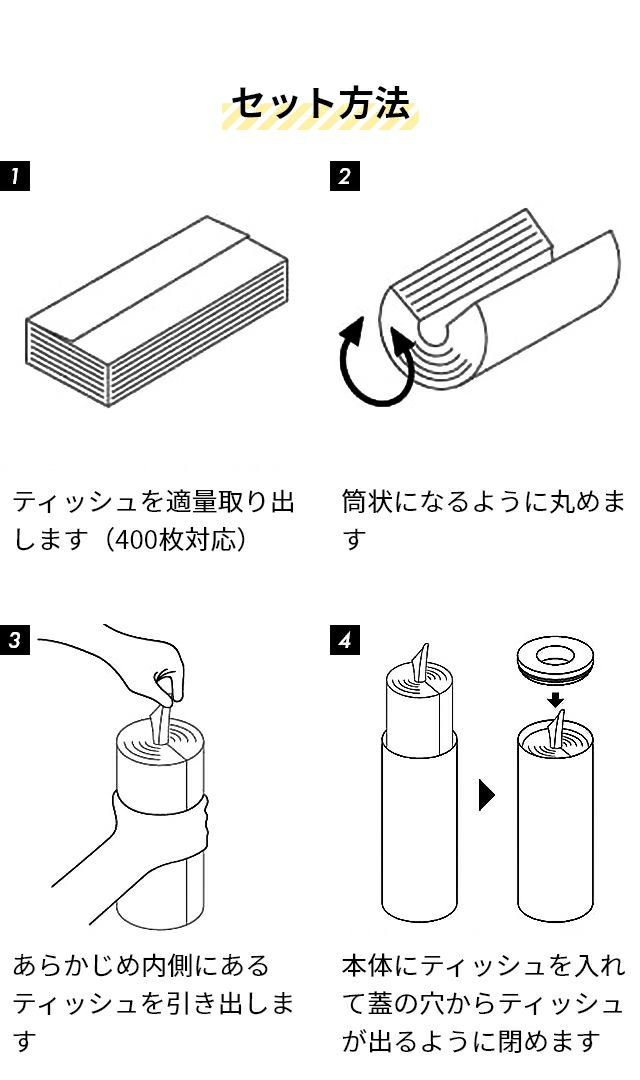 セット方法

1

ティッシュを適量取り出します（400枚対応）

2

筒状になるように丸めます

3

あらかじめ内側にあるティッシュを引き出します

4

本体にティッシュを入れて蓋の穴からティッシュが出るように閉めます