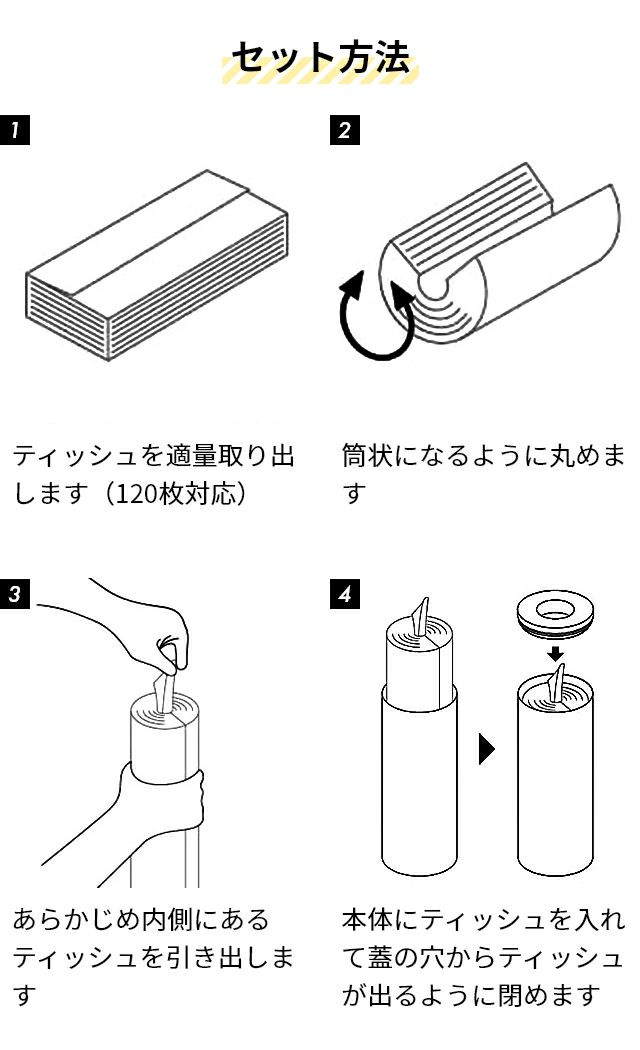 セット方法

1

ティッシュを適量取り出します（120枚対応）

2

筒状になるように丸めます

3

あらかじめ内側にあるティッシュを引き出します

4

本体にティッシュを入れて蓋の穴からティッシュが出るように閉めます