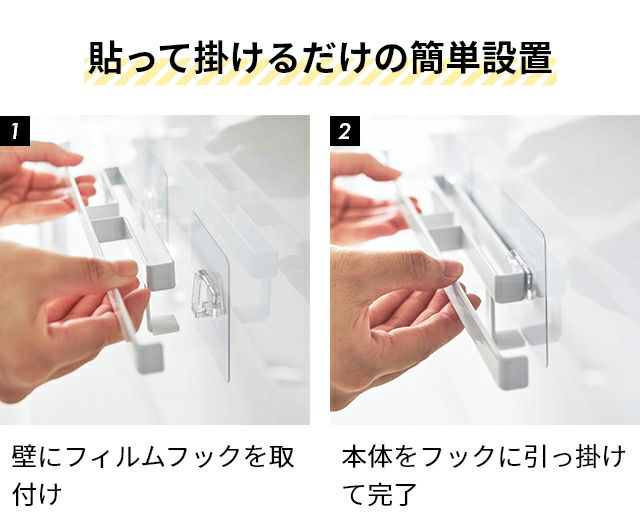 貼って掛けるだけの簡単設置

1

壁にフィルムフックを取付け

2

本体をフックに引っ掛けて完了