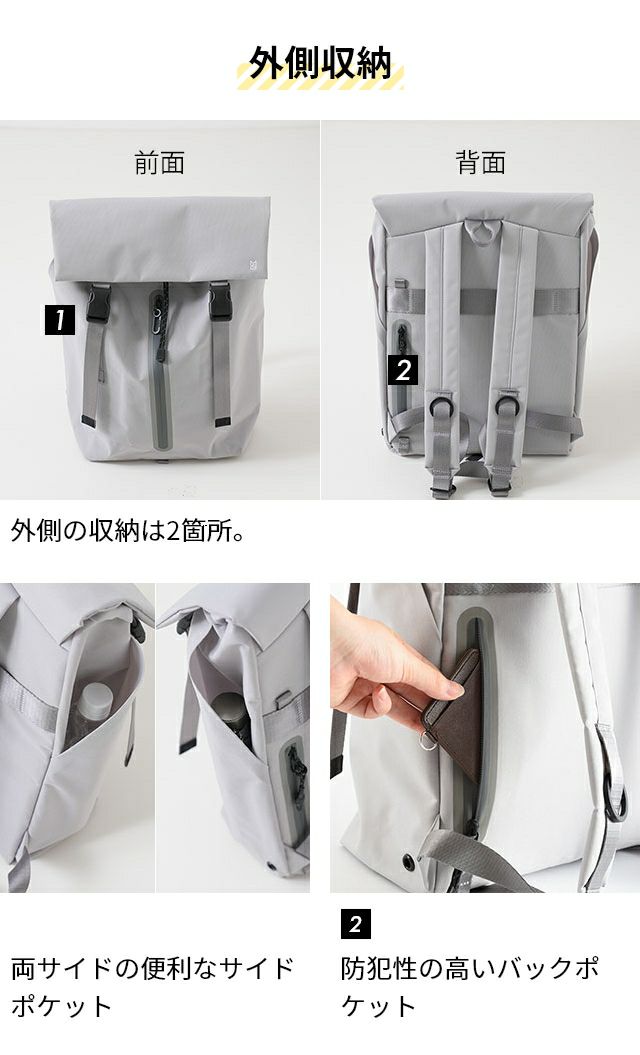 外側収納

前面

1

背面

2

外側の収納は2箇所。

両サイドの便利なサイドポケット

2

防犯性の高いバックポケット