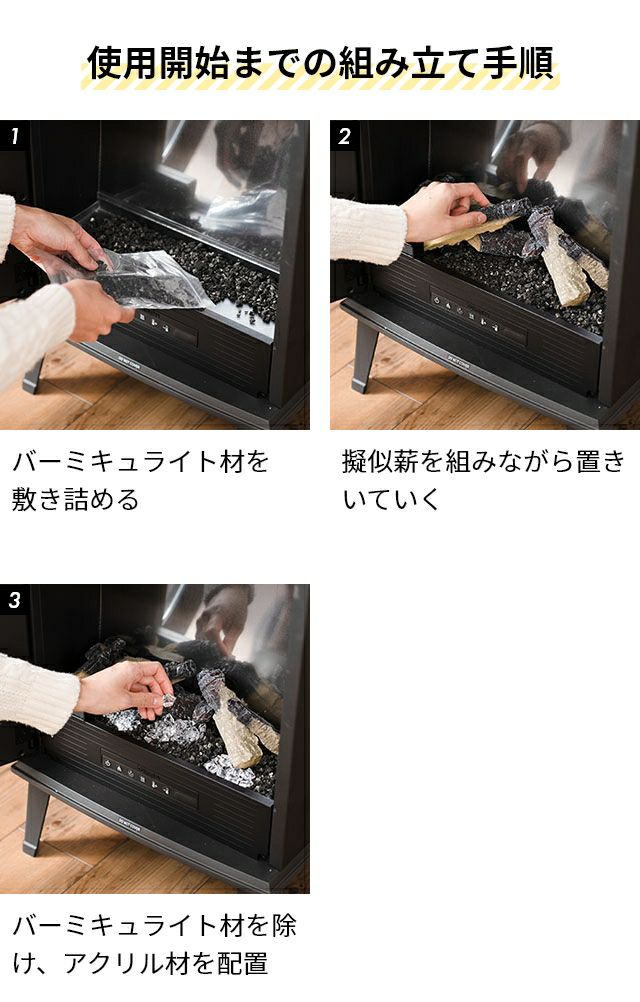 使用開始までの組み立て手順

1

バーミキュライト材を敷き詰める

2

擬似薪を組みながら置きいていく

3

バーミキュライト材を除け、アクリル材を配置