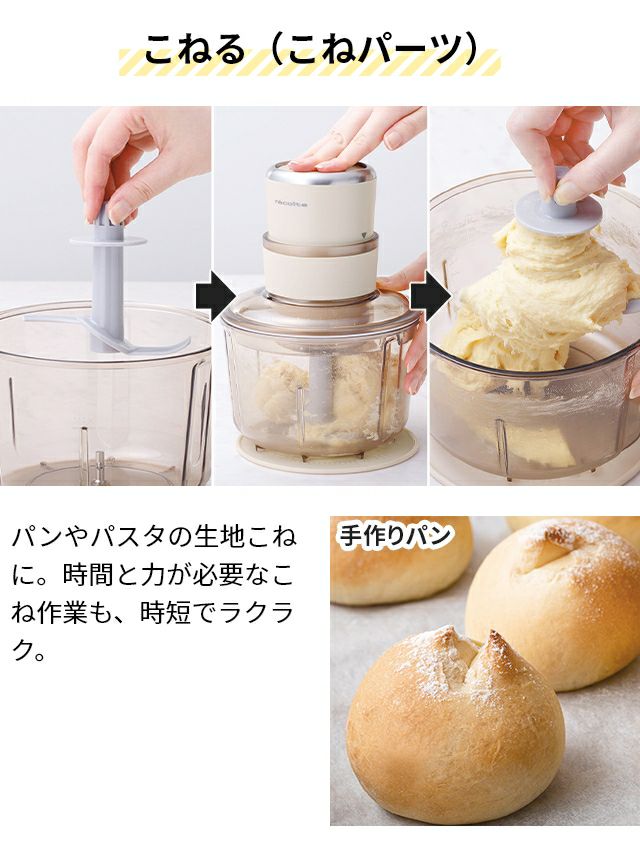 こねる（こねパーツ）

recolte

パンやパスタの生地こねに。時間と力が必要なこね作業も、時短でラクラク。

手作りパン