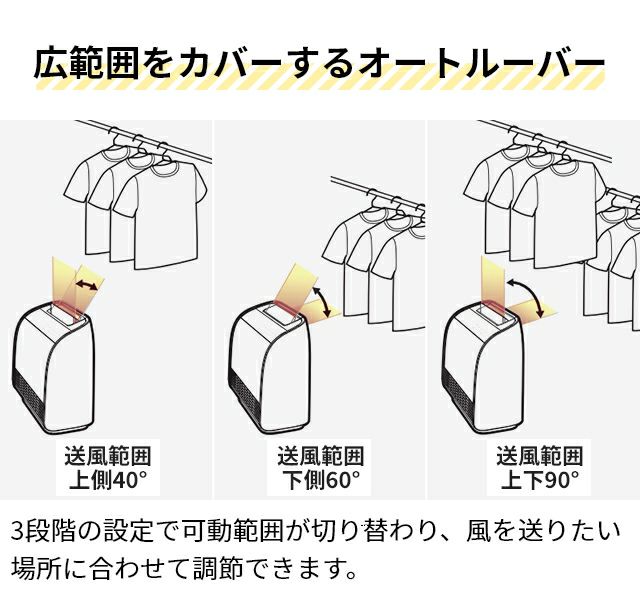 広範囲をカバーするオートルーバー

送風範囲
上側40°

送風範囲
下側60°

送風範囲
上下90°

3段階の設定で可動範囲が切り替わり、風を送りたい場所に合わせて調節できます。