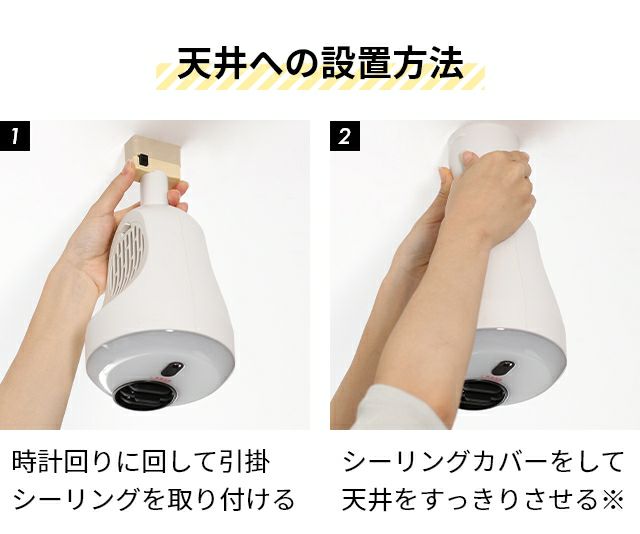 天井への設置方法

1

時計回りに回して引掛シーリングを取り付ける

2

シーリングカバーをして天井をすっきりさせる※