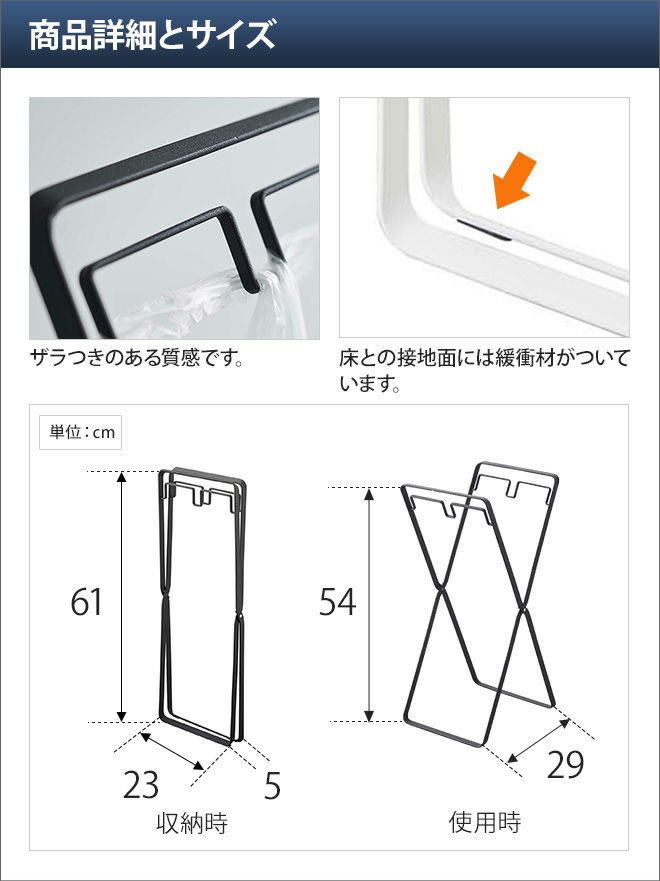 商品詳細とサイズ

ザラつきのある質感です。

床との接地面には緩衝材がついています。

単位：cm

61

23

5

収納時

54

29

使用時