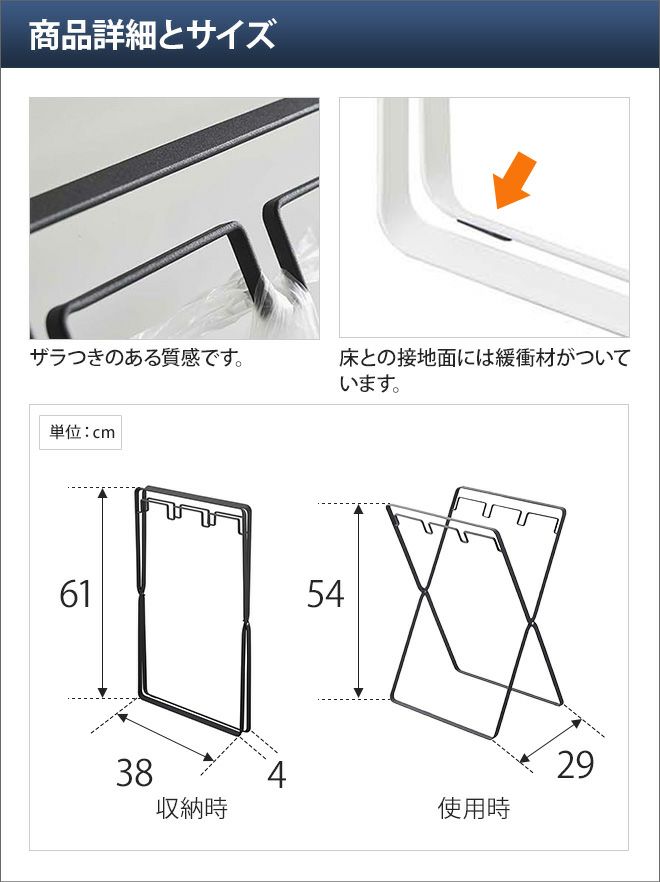 商品詳細とサイズ

ザラつきのある質感です。

床との接地面には緩衝材がついています。

単位：cm

61

38

4

収納時

54

29

使用時