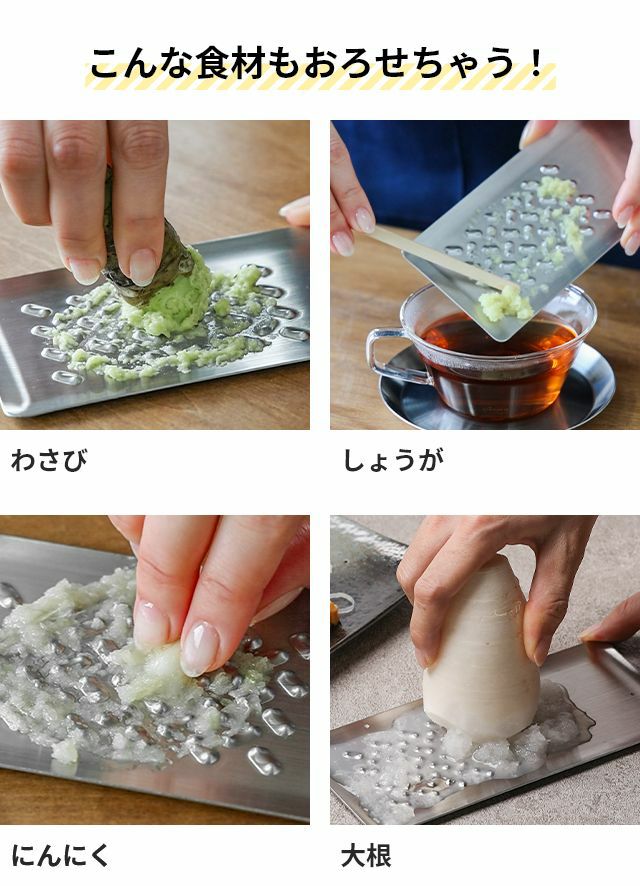 こんな食材もおろせちゃう！

わさび

しょうが

にんにく

大根