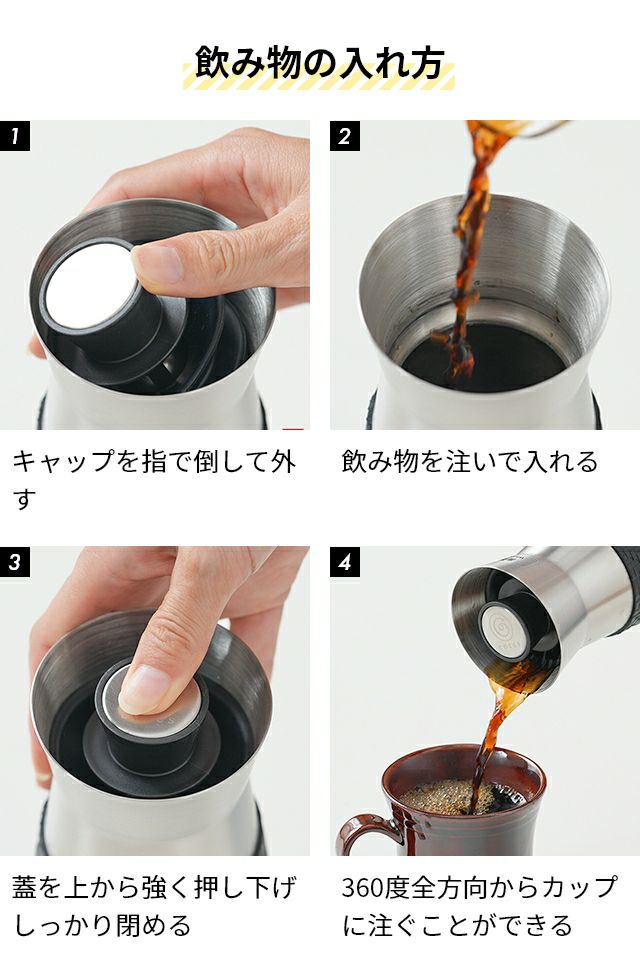 飲み物の入れ方

1

キャップを指で倒して外す

2

飲み物を注いで入れる

3

蓋を上から強く押し下げしっかり閉める

4

360度全方向からカップに注ぐことができる