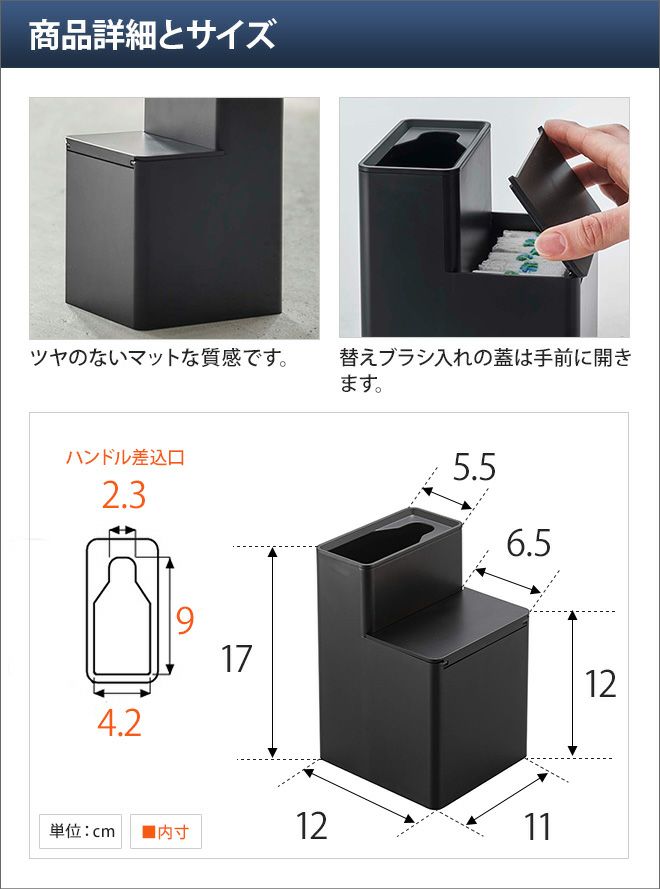 商品詳細とサイズ

ツヤのないマットな質感です。

替えブラシ入れの蓋は手前に開きます。

ハンドル差込口

2.3

9

4.2

5.5

6.5

17

12

12

11

単位：cm

■内寸