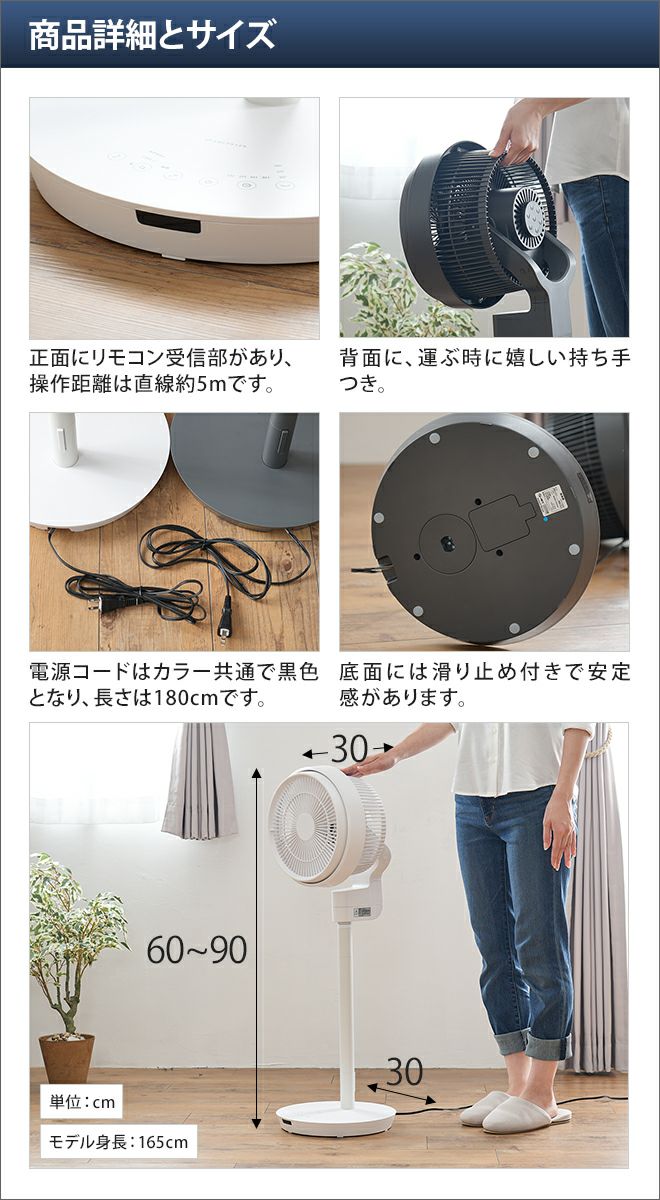 商品詳細とサイズ

正面にリモコン受信部があり、操作距離は直線約5mです。

背面に、運ぶ時に嬉しい持ち手つき。

電源コードはカラー共通で黒色となり、長さは180cmです。

底面には滑り止め付きで安定感があります。

30

60~90

30

単位:cm

モデル身長:165cm