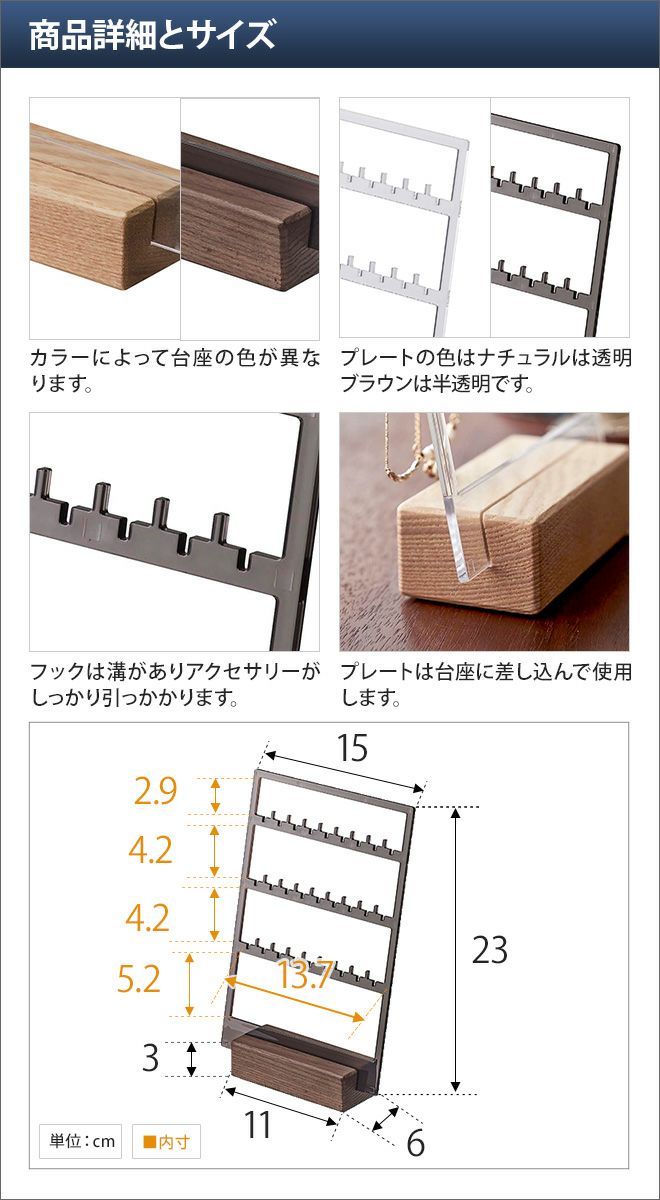 商品詳細とサイズ

カラーによって台座の色が異なります。

プレートの色はナチュラルは透明ブラウンは半透明です。

フックは溝がありアクセサリーがしっかり引っかかります。

プレートは台座に差し込んで使用します。

15

2.9

4.2

4.2

5.2

13.7

23

3

11

6

単位：cm

■内寸