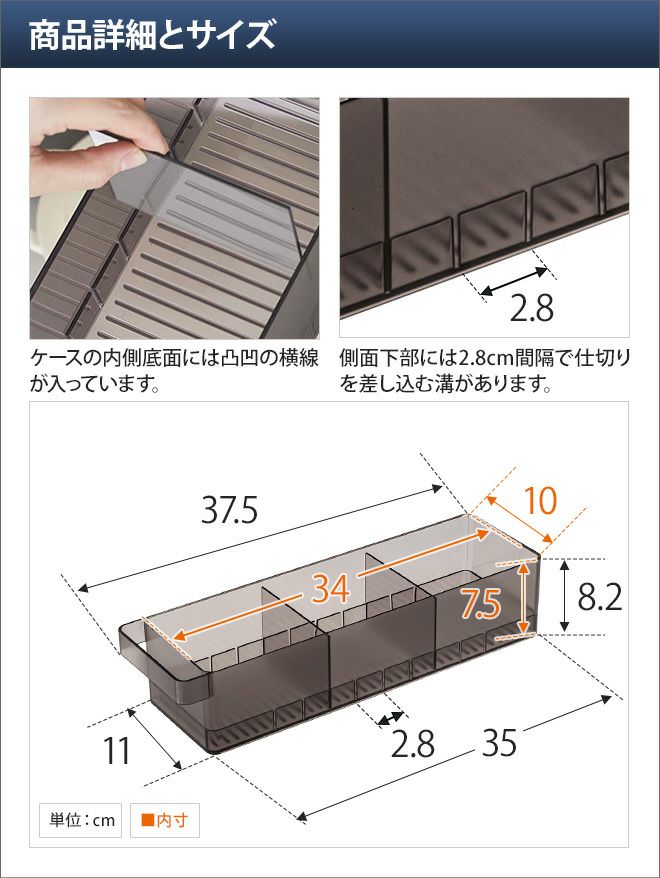 商品詳細とサイズ

2.8

ケースの内側底面には凸凹の横線が入っています。

側面下部には2.8cm間隔で仕切りを差し込む溝があります。

37.5

10

34

7.5

8.2

11

2.8

35

単位：cm

■内寸