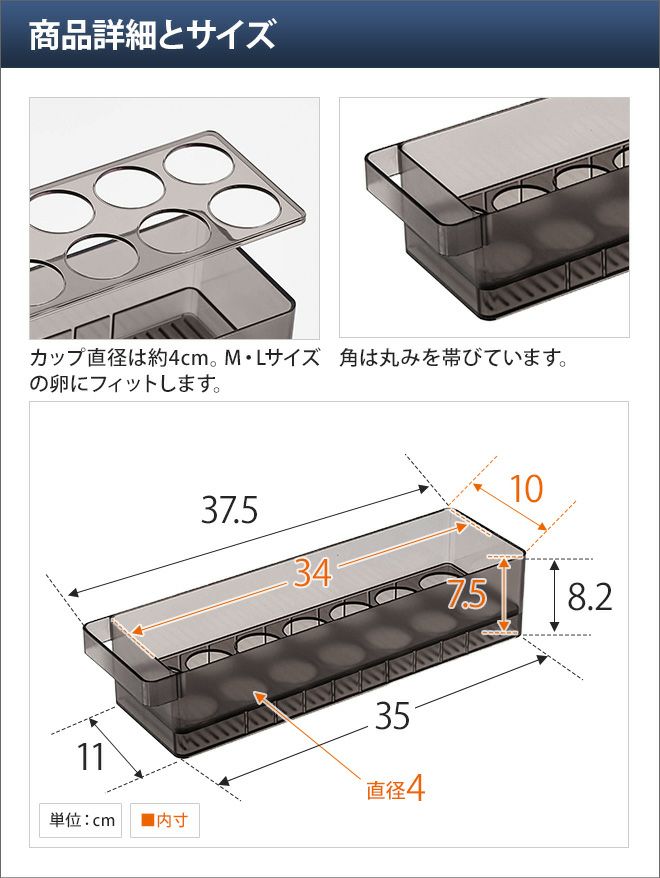 商品詳細とサイズ

カップ直径は約4cm。M・Lサイズの卵にフィットします。

角は丸みを帯びています。

37.5

10

34

7.5

8.2

35

11

直径4

単位：cm

■内寸