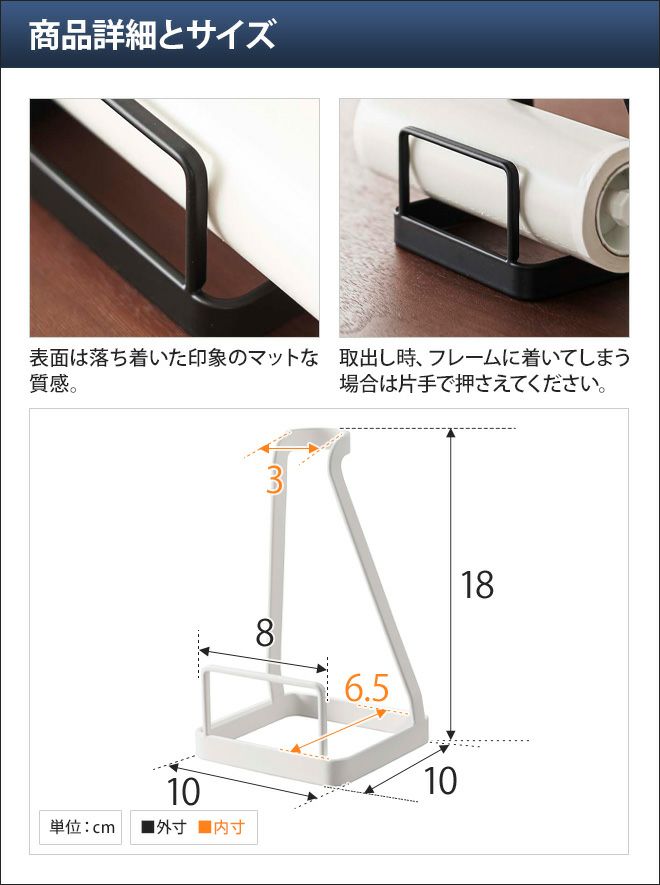 商品詳細とサイズ

表面は落ち着いた印象のマットな質感。

取出し時、フレームに着いてしまう場合は片手で押さえてください。

3

18

8

6.5

10

10

単位：cm

■外寸 ■内寸