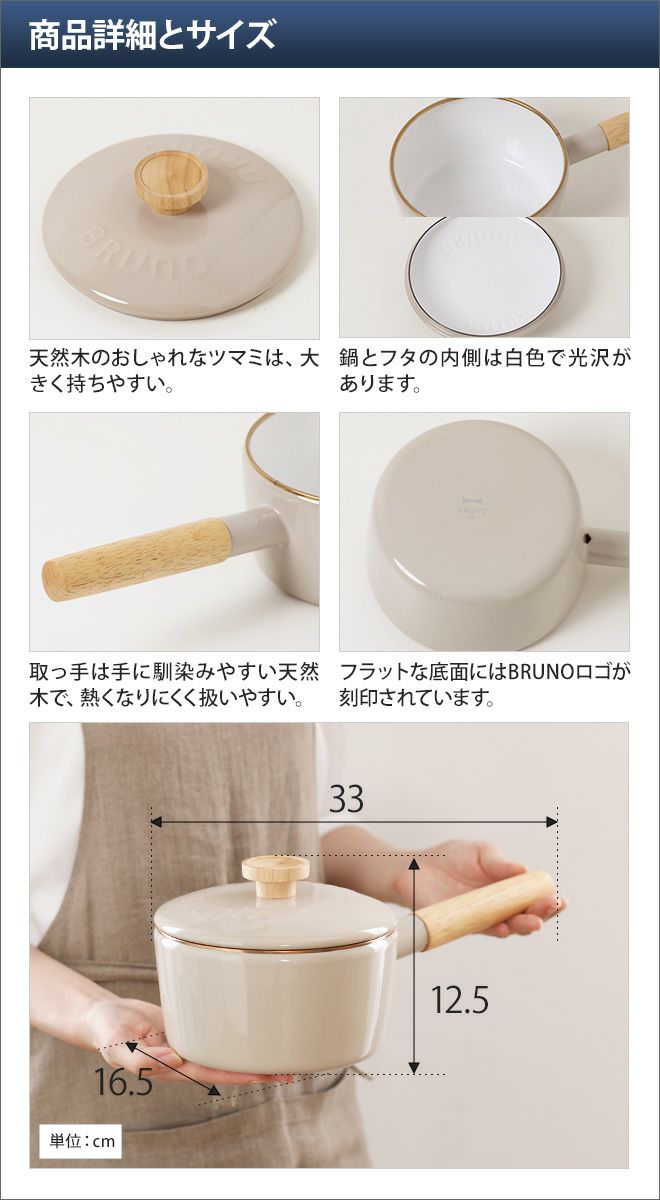 商品詳細とサイズ

BRUNO

天然木のおしゃれなツマミは、大きく持ちやすい。

BRUNO

鍋とフタの内側は白色で光沢があります。

取っ手は手に馴染みやすい天然木で、熱くなりにくく扱いやすい。

BRUNO

フラットな底面にはBRUNOロゴが刻印されています。

33

12.5

16.5

単位：cm