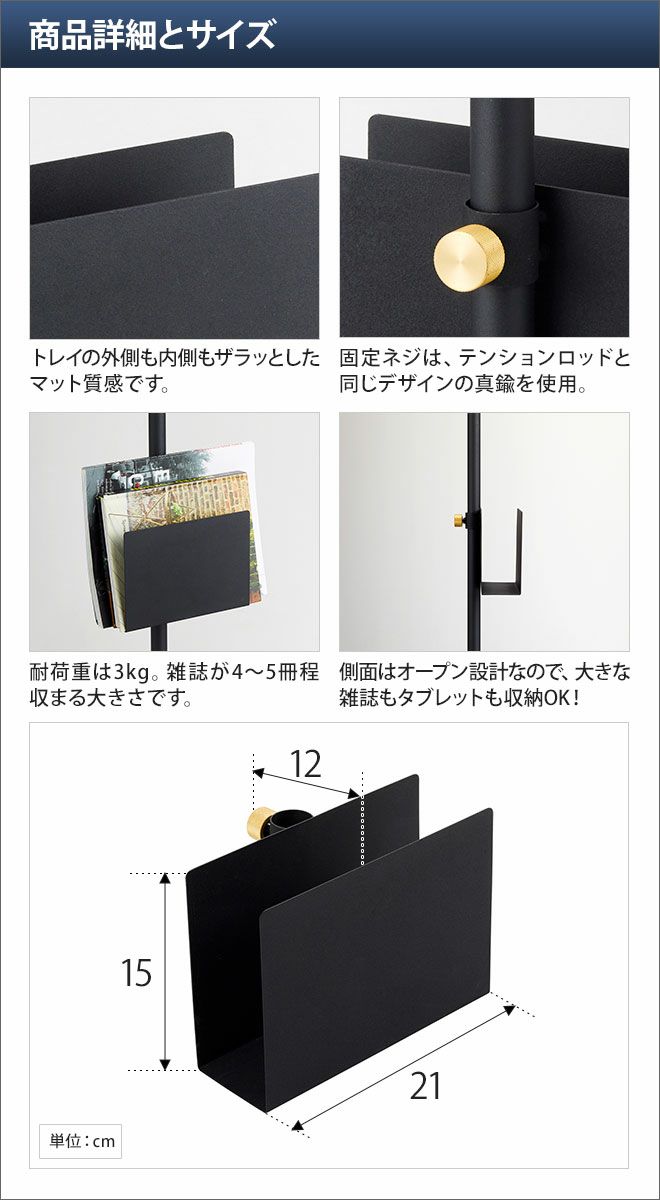 商品詳細とサイズ

トレイの外側も内側もザラッとしたマット質感です。

固定ネジは、テンションロッドと同じデザインの真鍮を使用。

耐荷重は3kg。雑誌が4～5冊程収まる大きさです。

側面はオープン設計なので、大きな雑誌もタブレットも収納OK！

12

15

21

単位：cm