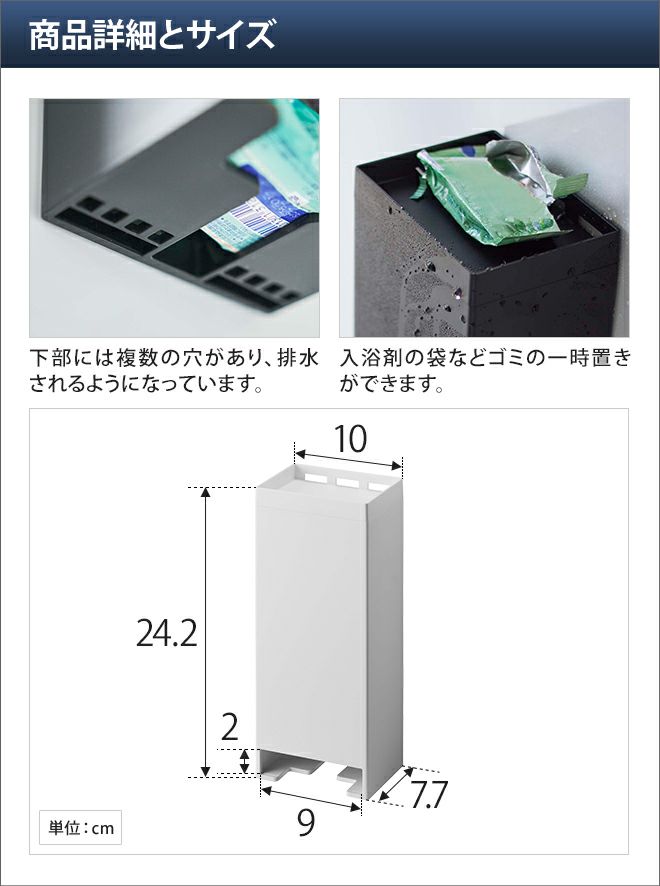 商品詳細とサイズ

下部には複数の穴があり、排水されるようになっています。

入浴剤の袋などゴミの一時置きができます。

10

24.2

2

9

7.7

単位：cm