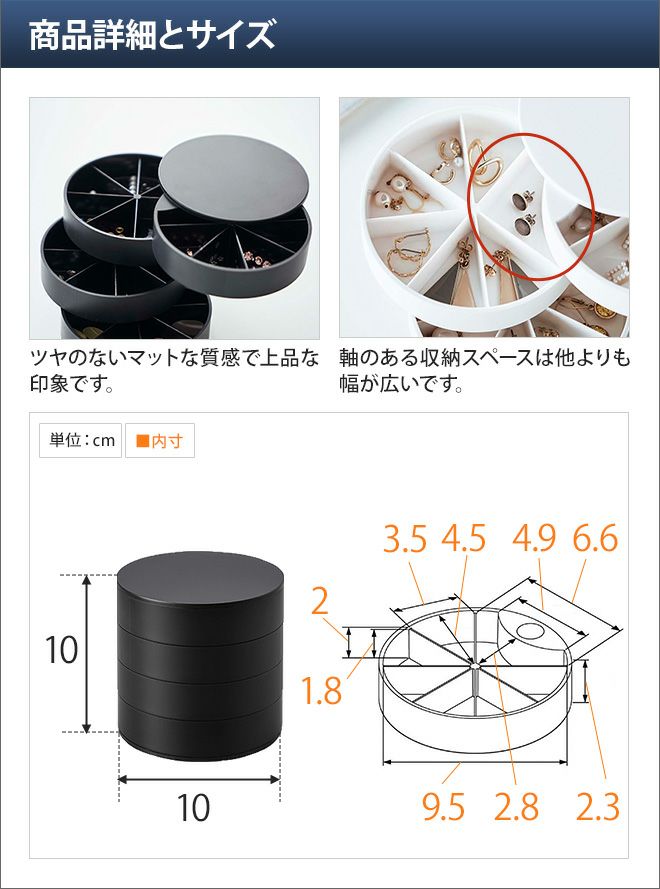 商品詳細とサイズ

ツヤのないマットな質感で上品な印象です。

軸のある収納スペースは他よりも幅が広いです。

単位：cm

■内寸

10

10

3.5

4.5

4.9

6.6

2

1.8

9.5

2.8

2.3