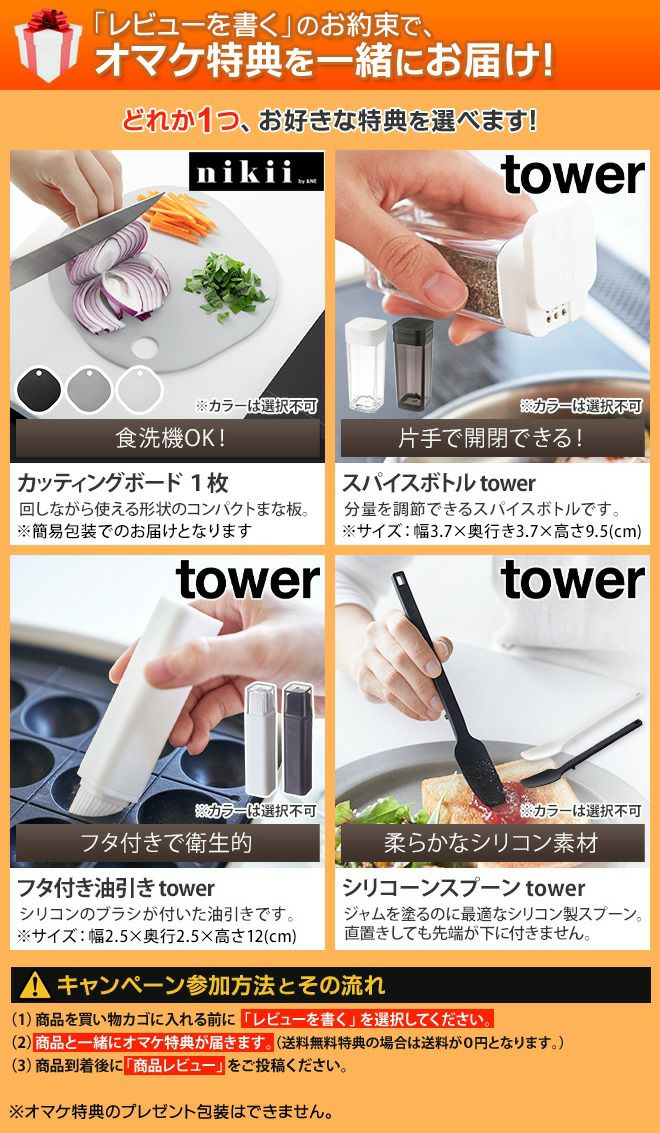 「レビューを書く」のお約束で、
オマケ特典を一緒にお届け!

どれか1つ、お好きな特典を選べます!

nikii by &NE

※カラーは選択不可

食洗機OK!

カッティングボード 1枚
回しながら使える形状のコンパクトまな板。
※簡易包装でのお届けとなります

tower

※カラーは選択不可

片手で開閉できる!

スパイスボトル tower
分量を調節できるスパイスボトルです。
※サイズ:幅3.7×奥行き3.7×高さ9.5(cm)

tower

※カラーは選択不可

フタ付きで衛生的

フタ付き油引き tower
シリコンのブラシが付いた油引きです。
※サイズ:幅2.5×奥行2.5×高さ12(cm)

tower

※カラーは選択不可

柔らかなシリコン素材

シリコーンスプーン tower
ジャムを塗るのに最適なシリコン製スプーン。
直置きしても先端が下に付きません。

キャンペーン参加方法とその流れ

(1) 商品を買い物カゴに入れる前に「レビューを書く」を選択してください。
(2) 商品と一緒にオマケ特典が届きます。(送料無料特典の場合は送料が0円となります。)
(3) 商品到着後に「商品レビュー」をご投稿ください。

※オマケ特典のプレゼント包装はできません。