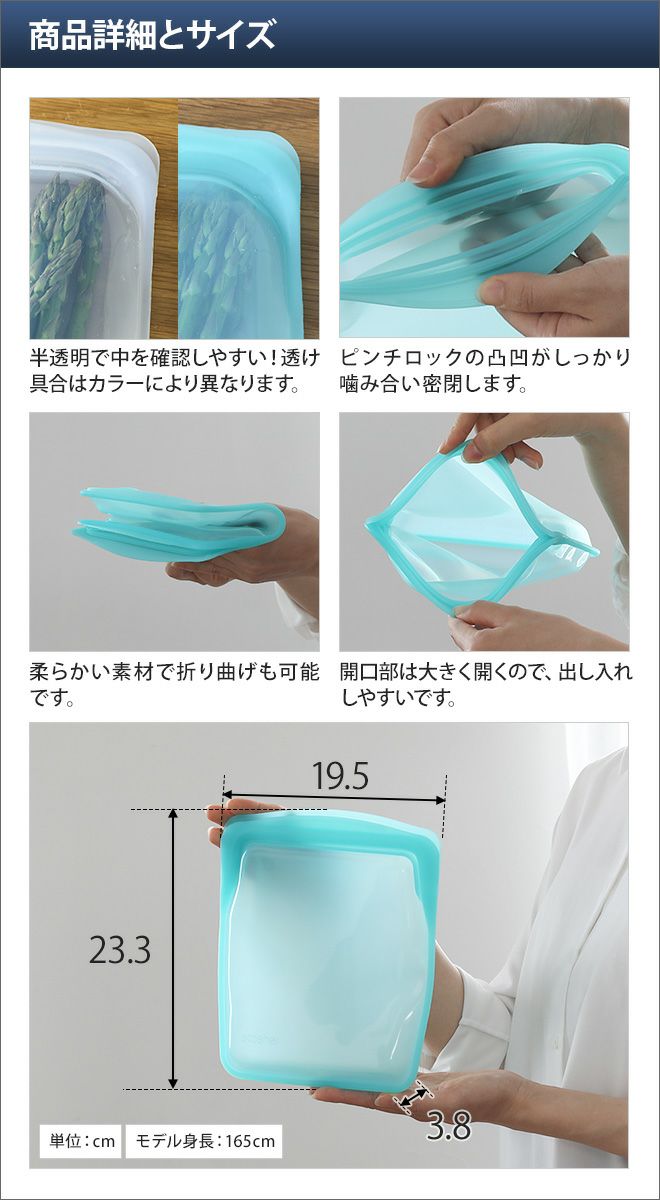 商品詳細とサイズ

半透明で中を確認しやすい！透け具合はカラーにより異なります。

ピンチロックの凸凹がしっかり噛み合い密閉します。

柔らかい素材で折り曲げも可能です。

開口部は大きく開くので、出し入れしやすいです。

19.5

23.3

3.8

単位：cm

モデル身長：165cm