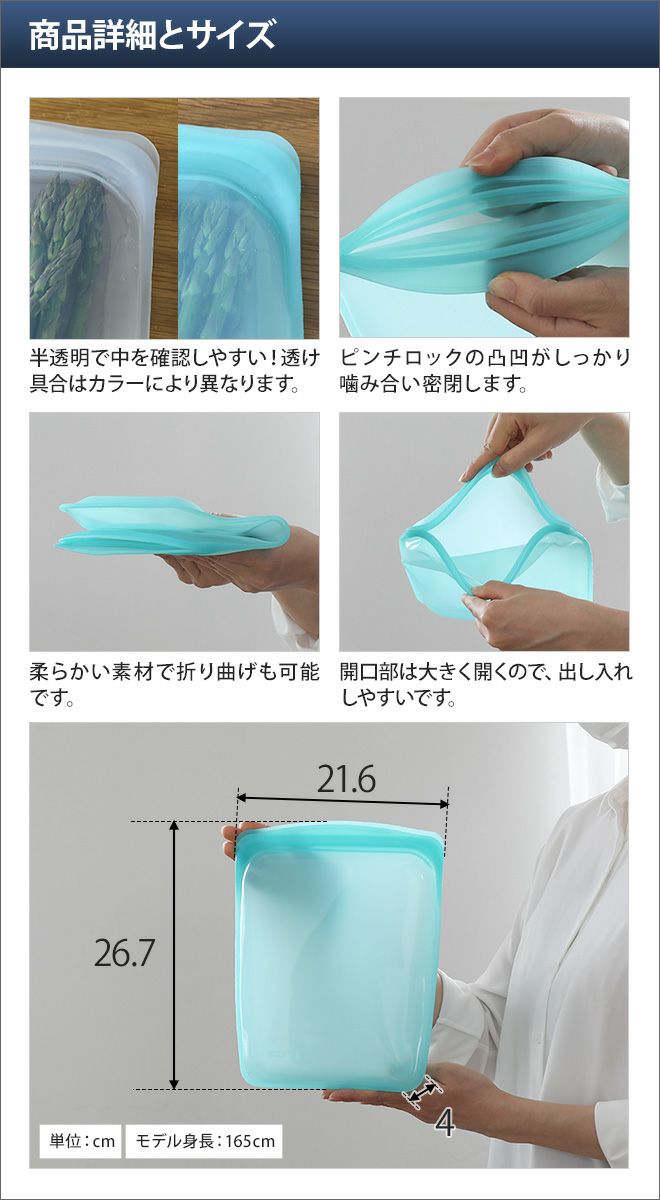 商品詳細とサイズ

半透明で中を確認しやすい！透け具合はカラーにより異なります。

ピンチロックの凸凹がしっかり噛み合い密閉します。

柔らかい素材で折り曲げも可能です。

開口部は大きく開くので、出し入れしやすいです。

21.6

26.7

4

単位：cm

モデル身長：165cm