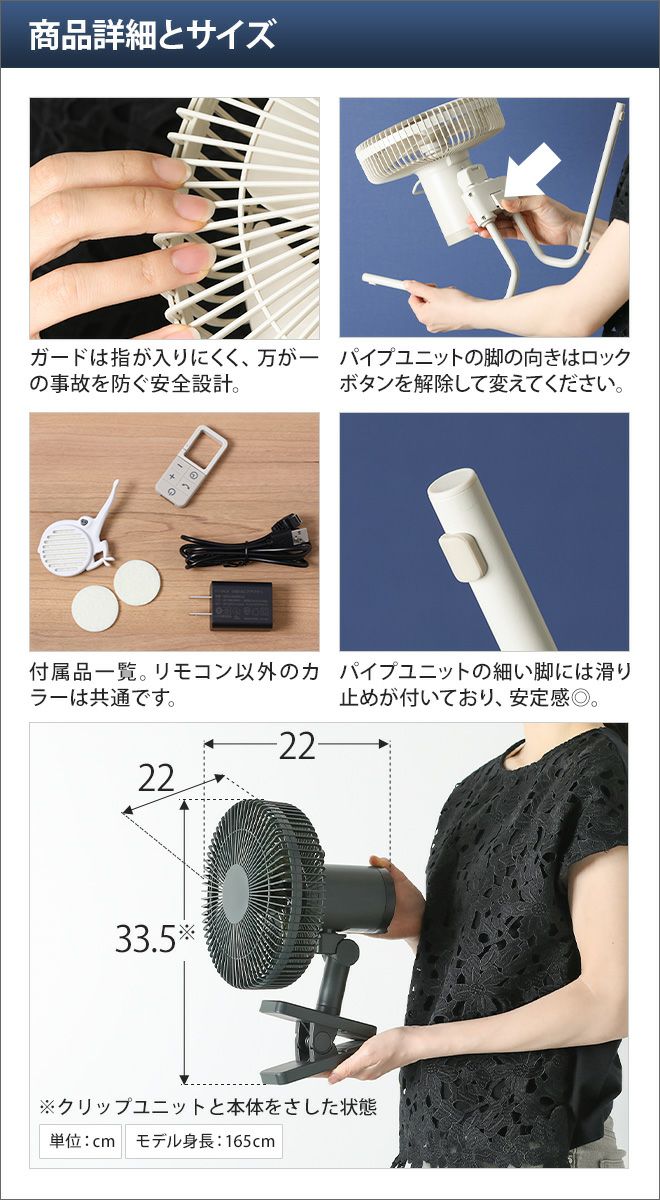 商品詳細とサイズ

ガードは指が入りにくく、万が一の事故を防ぐ安全設計。

パイプユニットの脚の向きはロックボタンを解除して変えてください。

付属品一覧。リモコン以外のカラーは共通です。

パイプユニットの細い脚には滑り止めが付いており、安定感◎。

22

22

33.5※

※クリップユニットと本体をさした状態

単位：cm

モデル身長：165cm