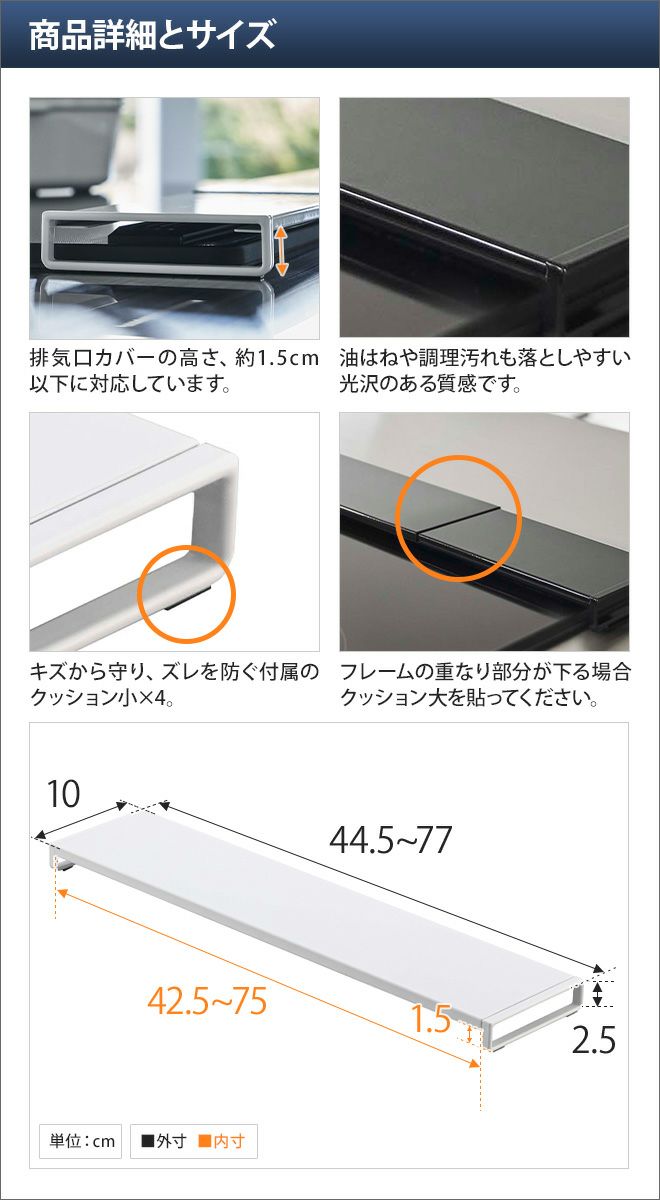 商品詳細とサイズ

排気口カバーの高さ、約1.5cm以下に対応しています。

油はねや調理汚れも落としやすい光沢のある質感です。

キズから守り、ズレを防ぐ付属のクッション小×4。

フレームの重なり部分が下る場合クッション大を貼ってください。

10

44.5~77

42.5~75

1.5

2.5

単位：cm ■外寸 ■内寸