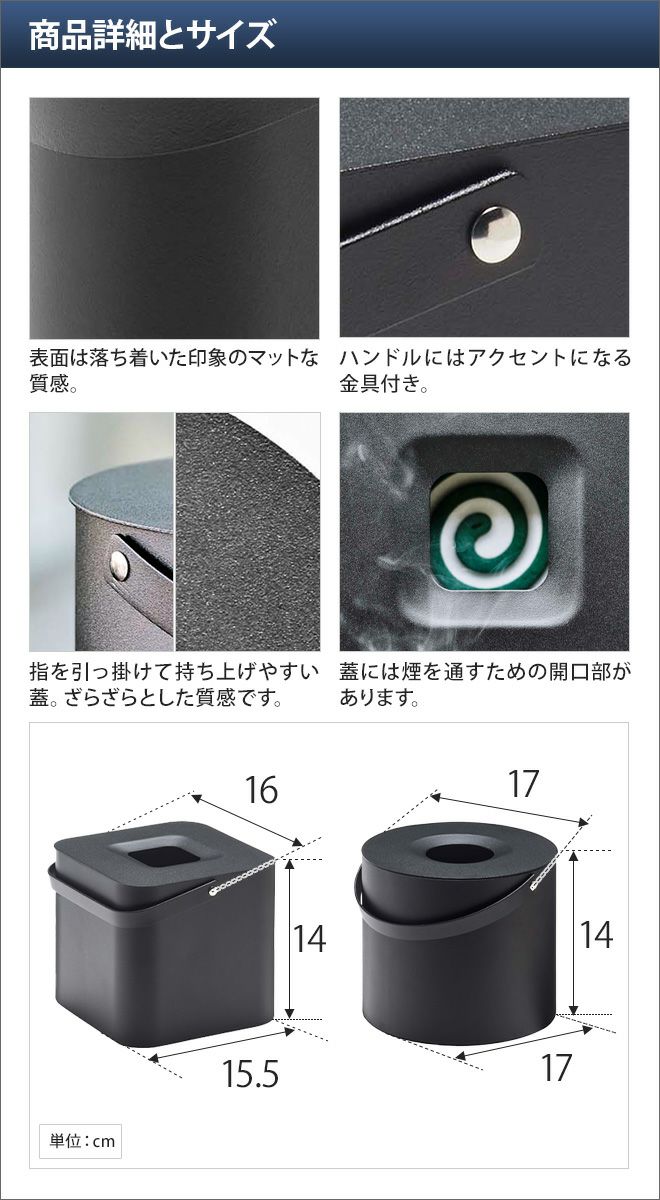 商品詳細とサイズ

表面は落ち着いた印象のマットな質感。

ハンドルにはアクセントになる金具付き。

指を引っ掛けて持ち上げやすい蓋。ざらざらとした質感です。

蓋には煙を通すための開口部があります。

16

14

15.5

17

14

17

単位：cm