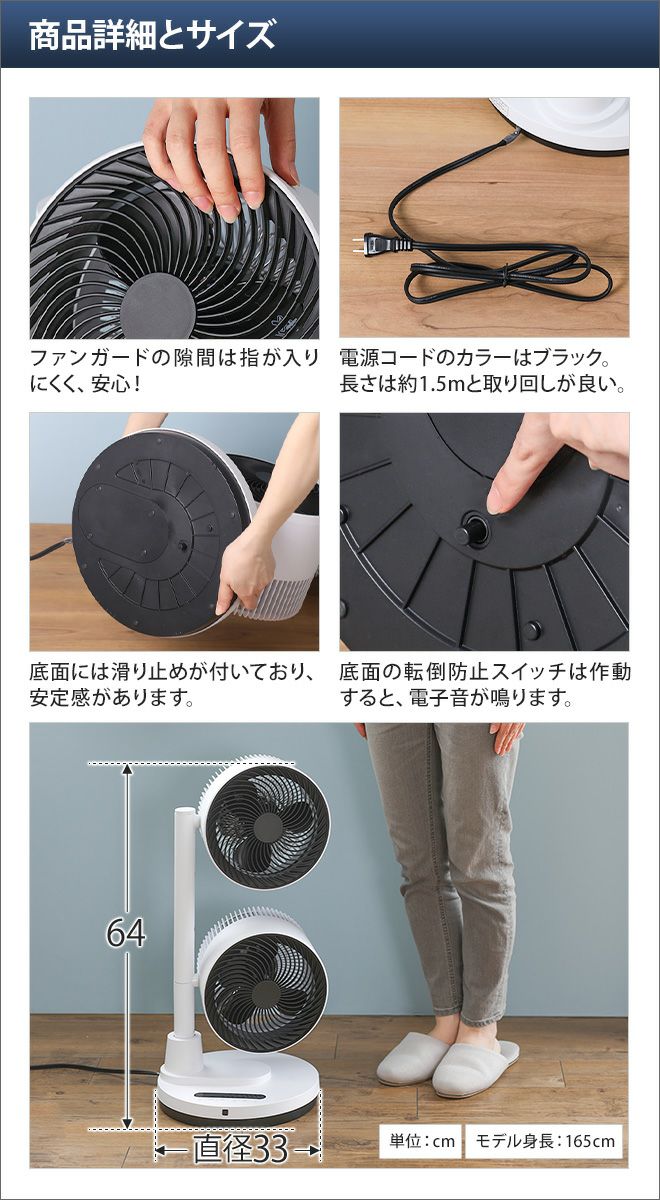 商品詳細とサイズ

ファンガードの隙間は指が入りにくく、安心！

電源コードのカラーはブラック。長さは約1.5mと取り回しが良い。

底面には滑り止めが付いており、安定感があります。

底面の転倒防止スイッチは作動すると、電子音が鳴ります。

64

直径33

単位：cm

モデル身長：165cm