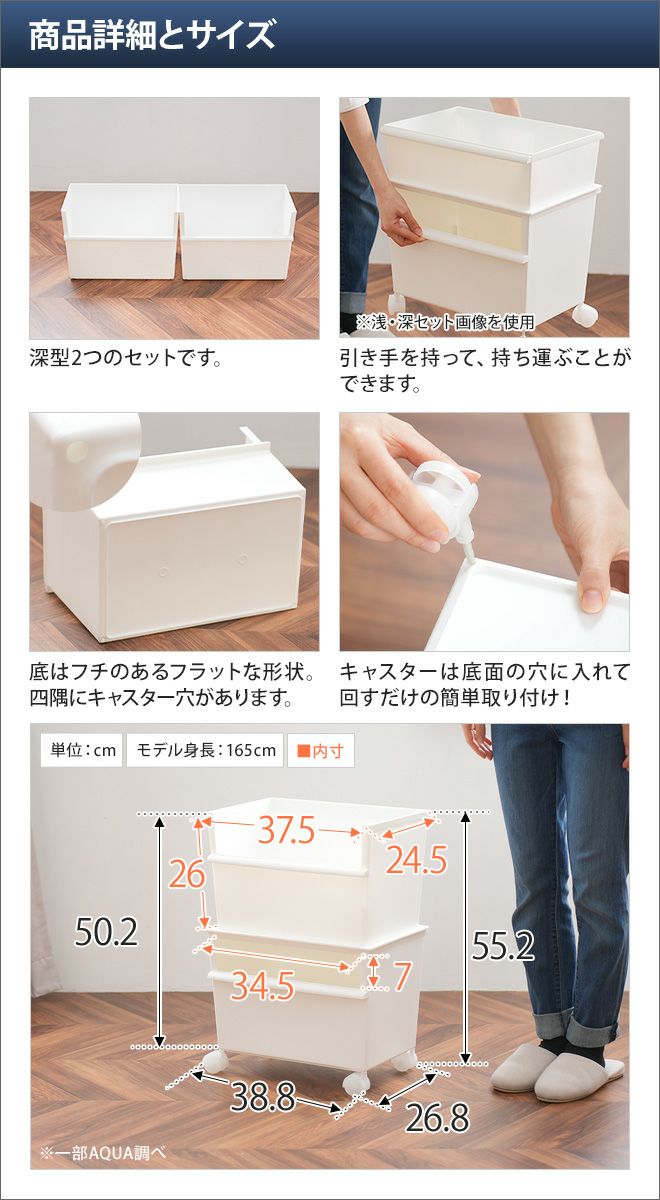 商品詳細とサイズ

深型2つのセットです。

※浅・深セット画像を使用

引き手を持って、持ち運ぶことができます。

底はフチのあるフラットな形状。四隅にキャスター穴があります。

キャスターは底面の穴に入れて回すだけの簡単取り付け！

単位：cm　モデル身長：165cm　■内寸

37.5

24.5

26

50.2

55.2

34.5

7

38.8

26.8

※一部AQUA調べ