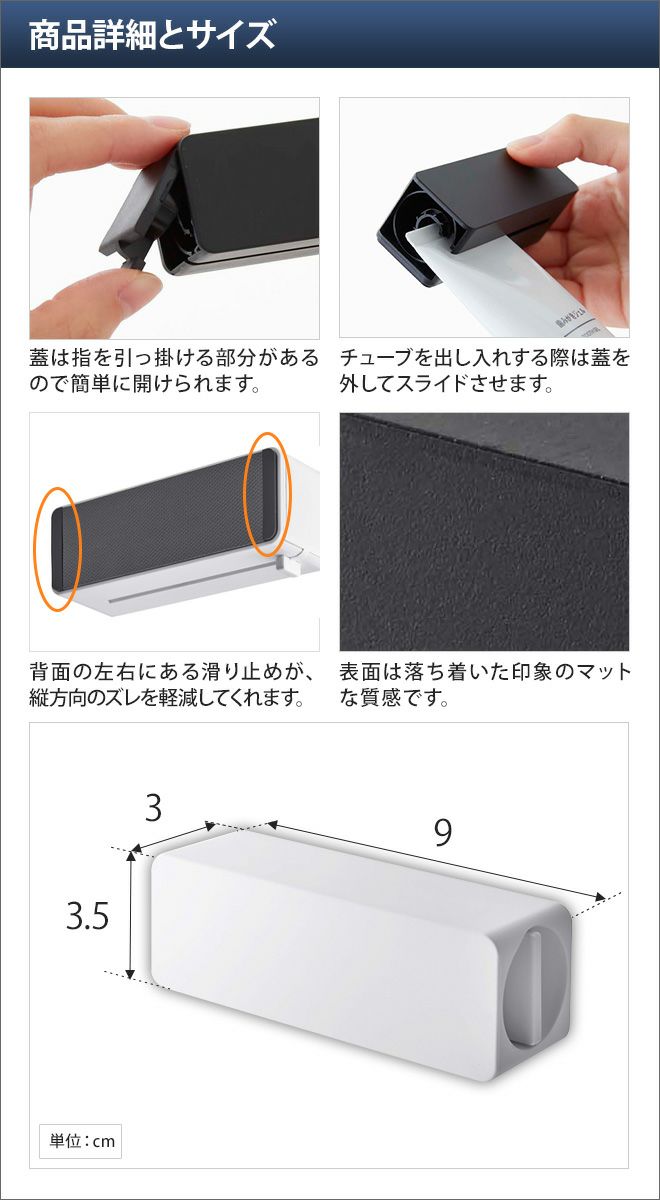 商品詳細とサイズ

蓋は指を引っ掛ける部分があるので簡単に開けられます。

チューブを出し入れする際は蓋を外してスライドさせます。

背面の左右にある滑り止めが、縦方向のズレを軽減してくれます。

表面は落ち着いた印象のマットな質感です。

3

9

3.5

単位：cm