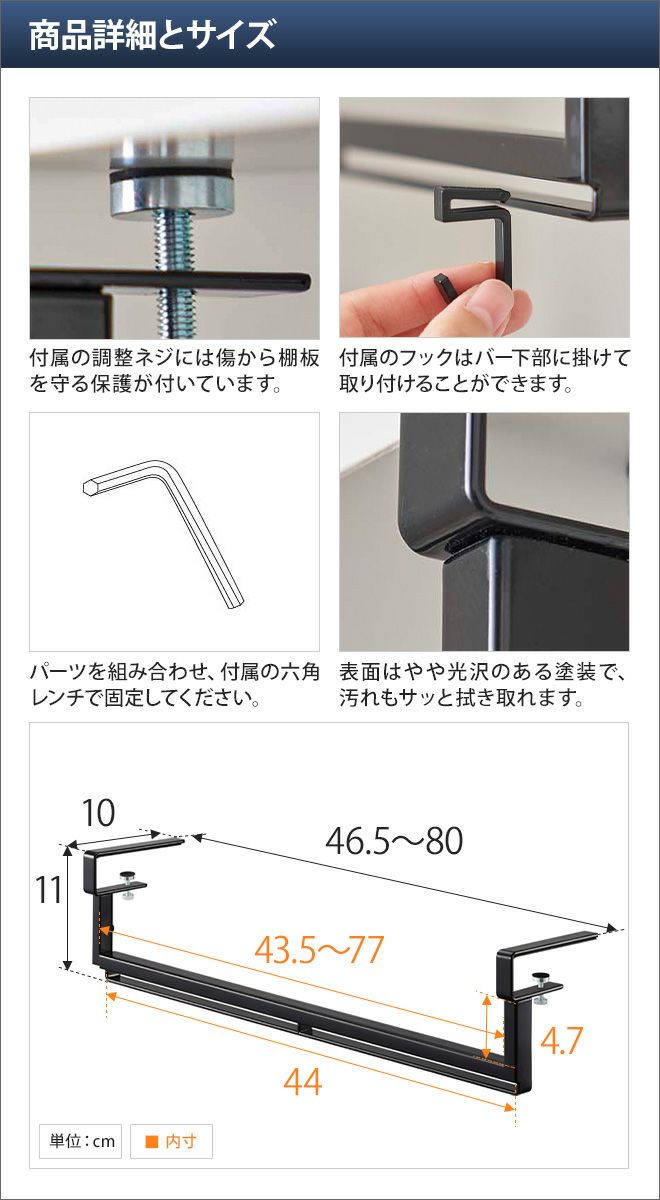 商品詳細とサイズ

付属の調整ネジには傷から棚板を守る保護が付いています。

付属のフックはバー下部に掛けて取り付けることができます。

パーツを組み合わせ、付属の六角レンチで固定してください。

表面はやや光沢のある塗装で、汚れもサッと拭き取れます。

10
46.5～80
11
43.5～77
4.7
44

単位：cm
■ 内寸