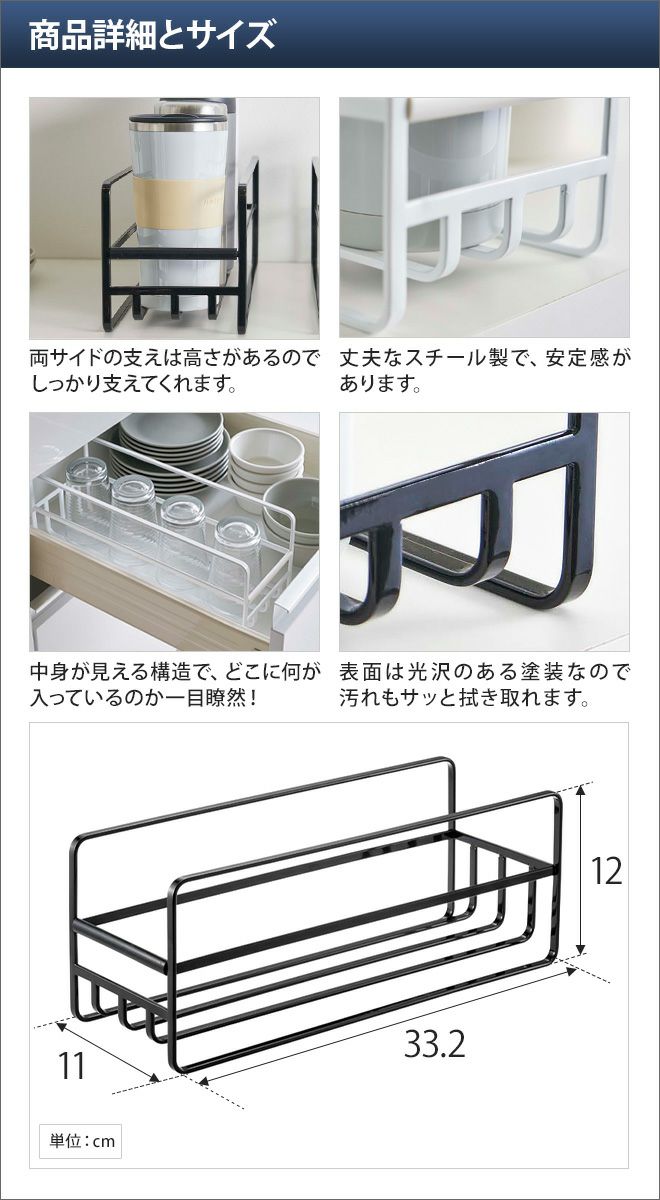 商品詳細とサイズ

両サイドの支えは高さがあるのでしっかり支えてくれます。

丈夫なスチール製で、安定感があります。

中身が見える構造で、どこに何が入っているのか一目瞭然！

表面は光沢のある塗装なので汚れもサッと拭き取れます。

12

33.2

11

単位：cm