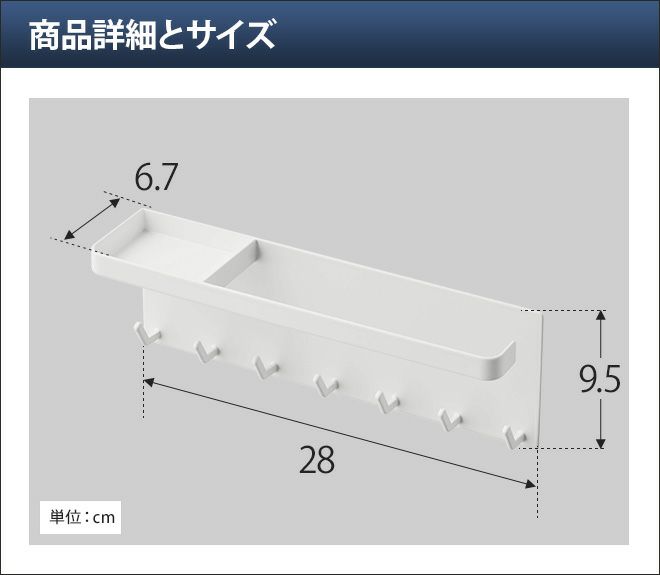 商品詳細とサイズ

6.7

9.5

28

単位：cm