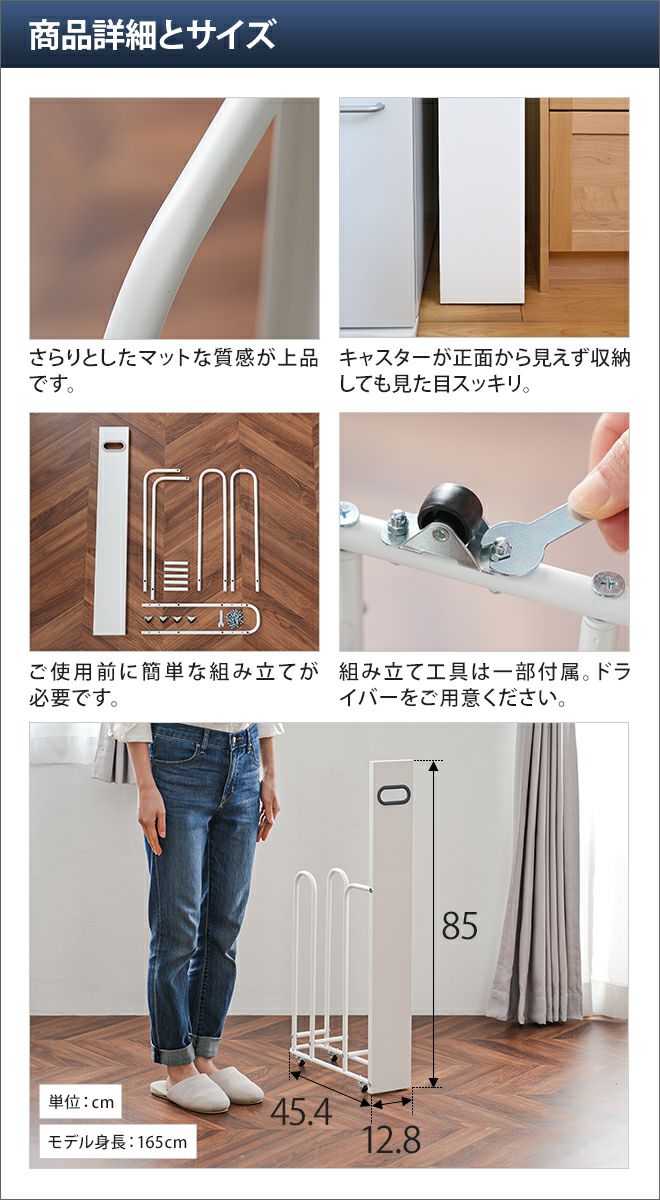 商品詳細とサイズ

さらりとしたマットな質感が上品です。

キャスターが正面から見えず収納しても見た目スッキリ。

ご使用前に簡単な組み立てが必要です。

組み立て工具は一部付属。ドライバーをご用意ください。

85

45.4

12.8

単位：cm

モデル身長：165cm