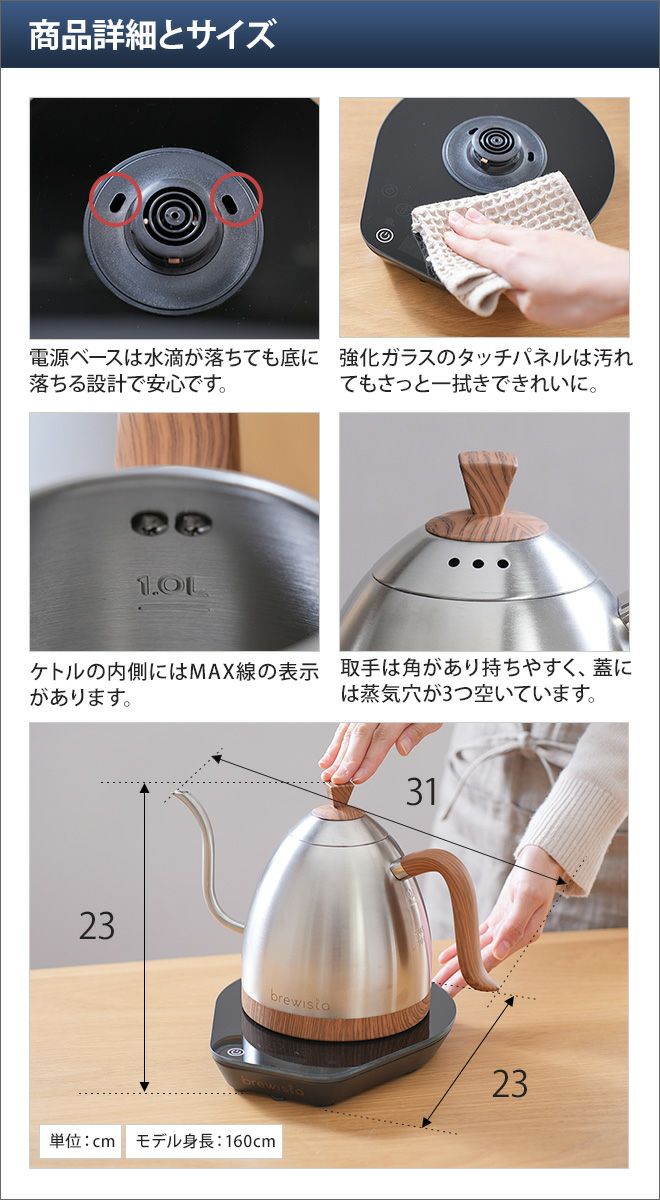 商品詳細とサイズ

電源ベースは水滴が落ちても底に落ちる設計で安心です。

強化ガラスのタッチパネルは汚れてもさっと一拭きできれいに。

1.0L

ケトルの内側にはMAX線の表示があります。

取手は角があり持ちやすく、蓋には蒸気穴が3つ空いています。

31

23

brewista

brewista

23

単位：cm

モデル身長：160cm