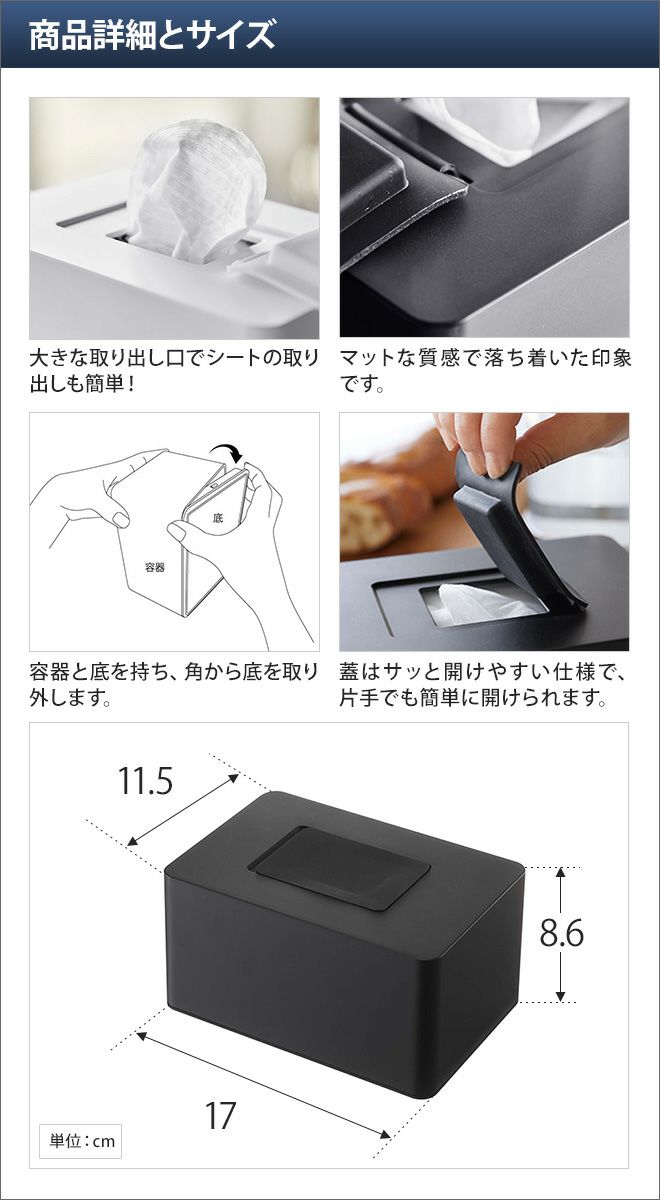 商品詳細とサイズ

大きな取り出し口でシートの取り出しも簡単！

マットな質感で落ち着いた印象です。

底

容器

容器と底を持ち、角から底を取り外します。

蓋はサッと開けやすい仕様で、片手でも簡単に開けられます。

11.5

8.6

17

単位：cm