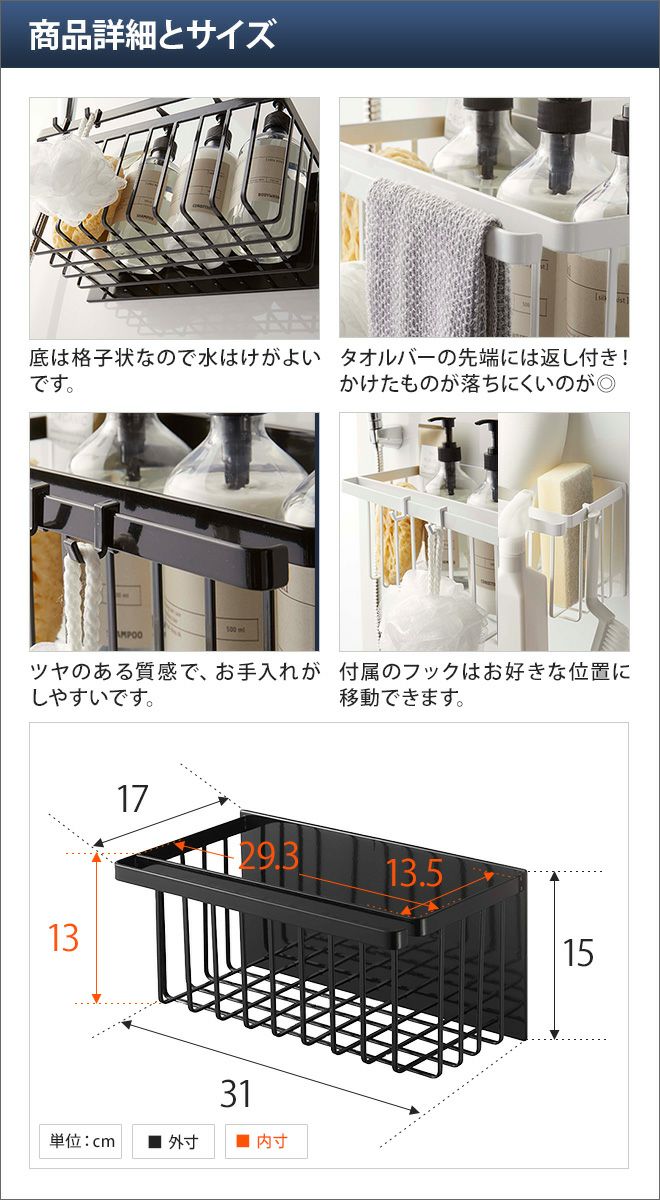 商品詳細とサイズ

底は格子状なので水はけがよいです。

タオルバーの先端には返し付き！かけたものが落ちにくいのが◎

ツヤのある質感で、お手入れがしやすいです。

付属のフックはお好きな位置に移動できます。

17

29.3

13.5

13

15

31

単位：cm

■ 外寸

■ 内寸