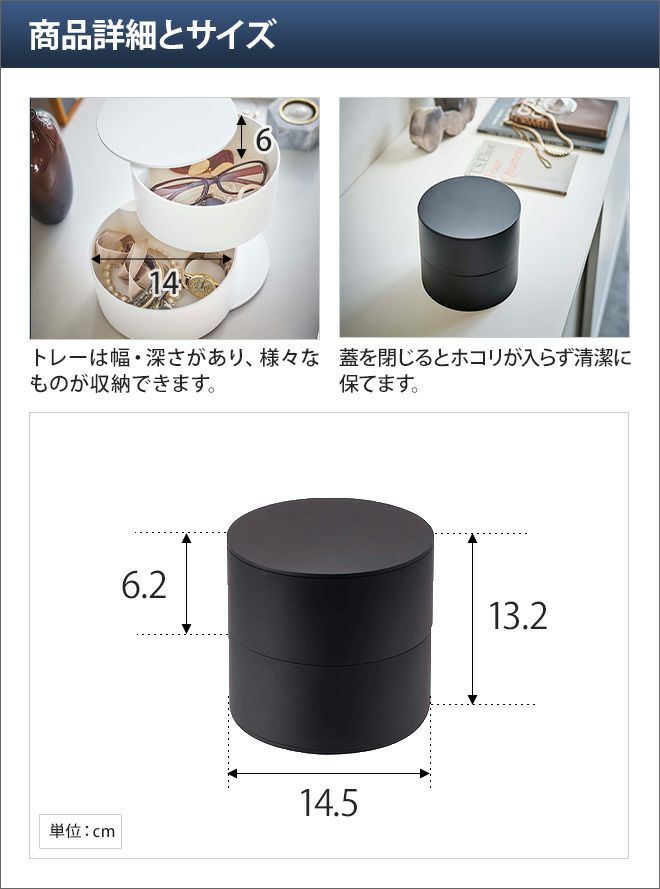 商品詳細とサイズ

6

14

トレーは幅・深さがあり、様々なものが収納できます。

蓋を閉じるとホコリが入らず清潔に保てます。

6.2

13.2

14.5

単位：cm