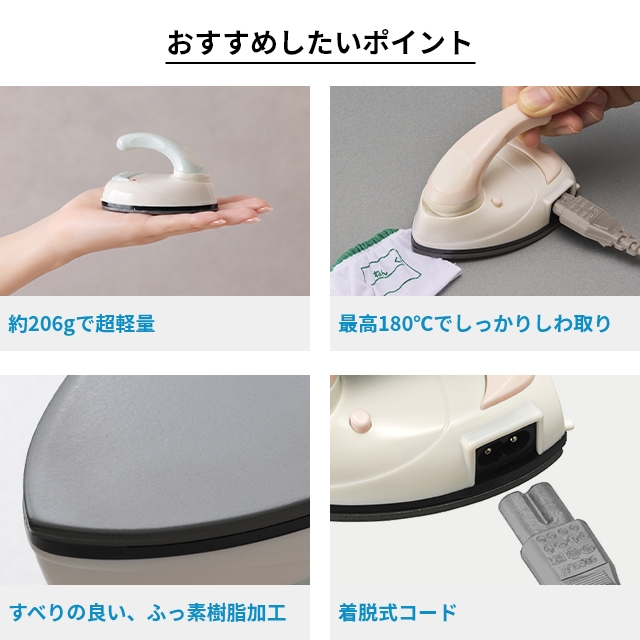 おすすめしたいポイント

約206gで超軽量

最高180℃でしっかりしわ取り

すべりの良い、ふっ素樹脂加工

着脱式コード